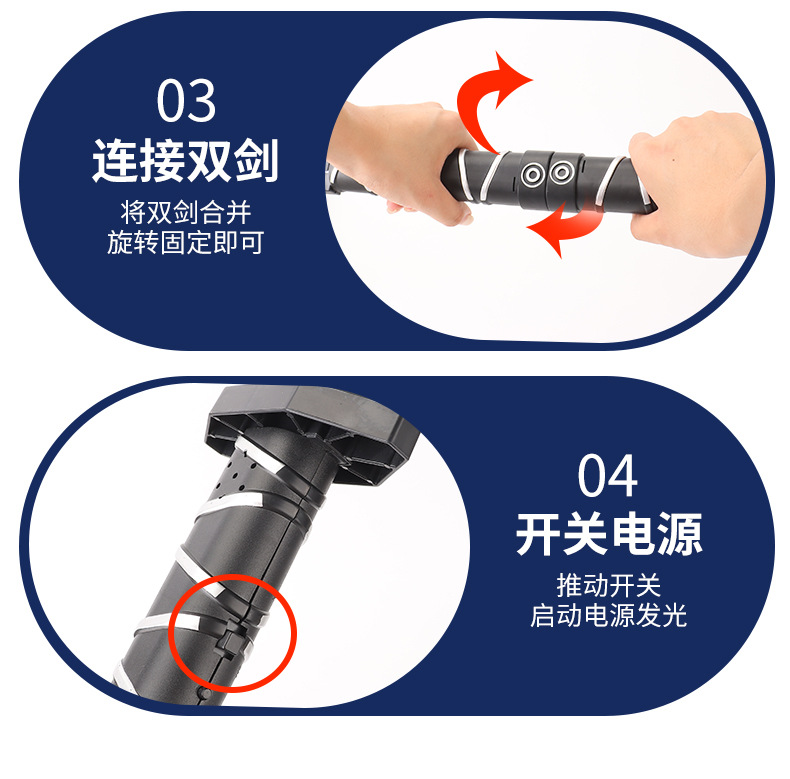 03
连接双剑
将双剑合并
旋转固定即可

04
开关电源
推动开关
启动电源发光