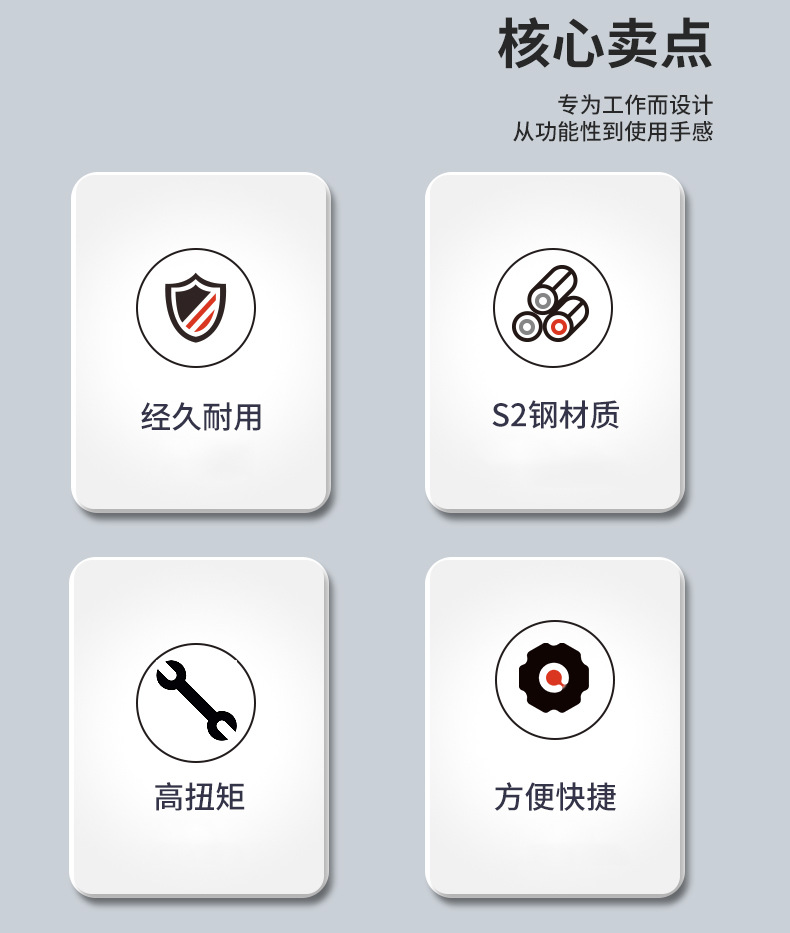 核心卖点

专为工作而设计
从功能性到使用手感

经久耐用

S2钢材质

高扭矩

方便快捷