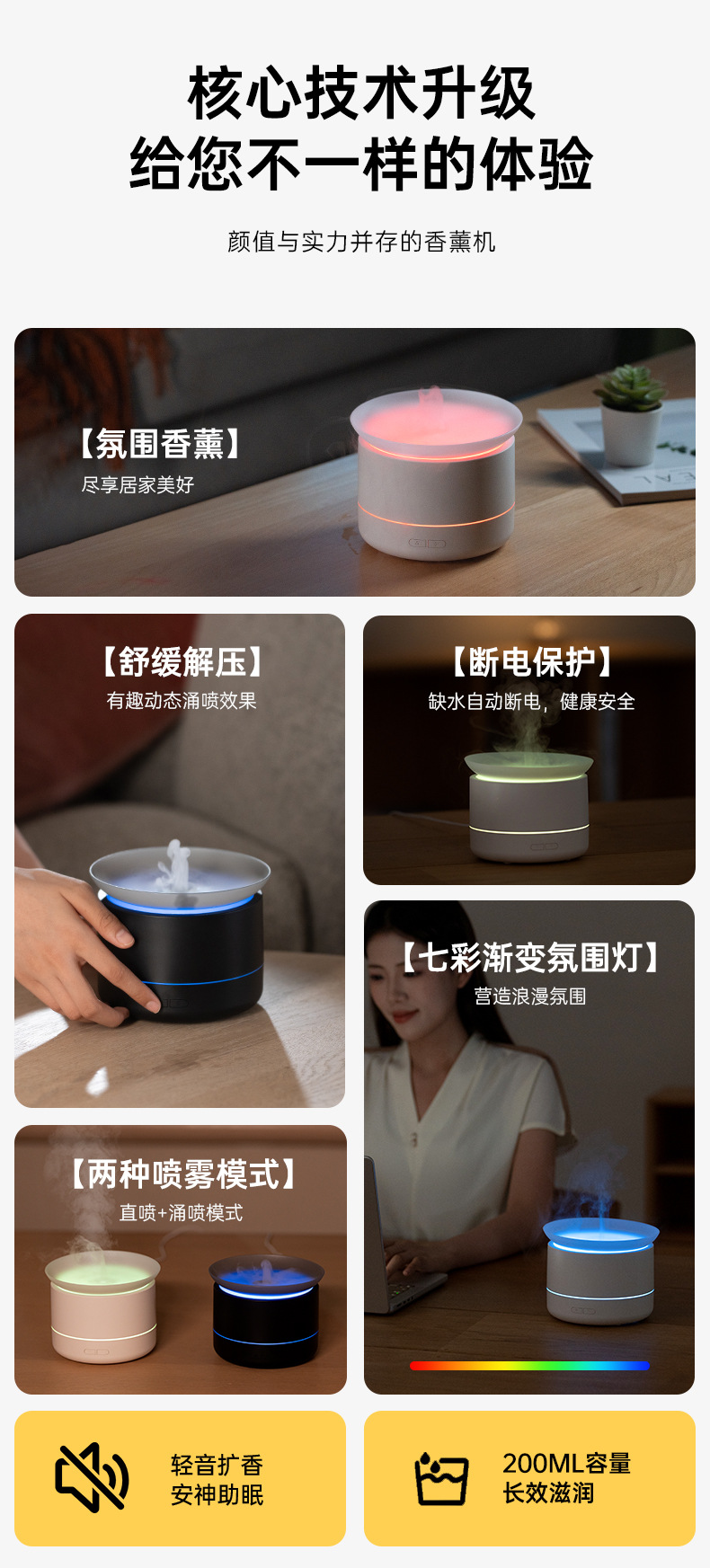 核心技术升级
给您不一样的体验

颜值与实力并存的香薰机

【氛围香薰】
尽享居家美好

【舒缓解压】
有趣动态涌喷效果

【断电保护】
缺水自动断电，健康安全

【七彩渐变氛围灯】
营造浪漫氛围

【两种喷雾模式】
直喷+涌喷模式

轻音扩香
安神助眠

200ML容量
长效滋润