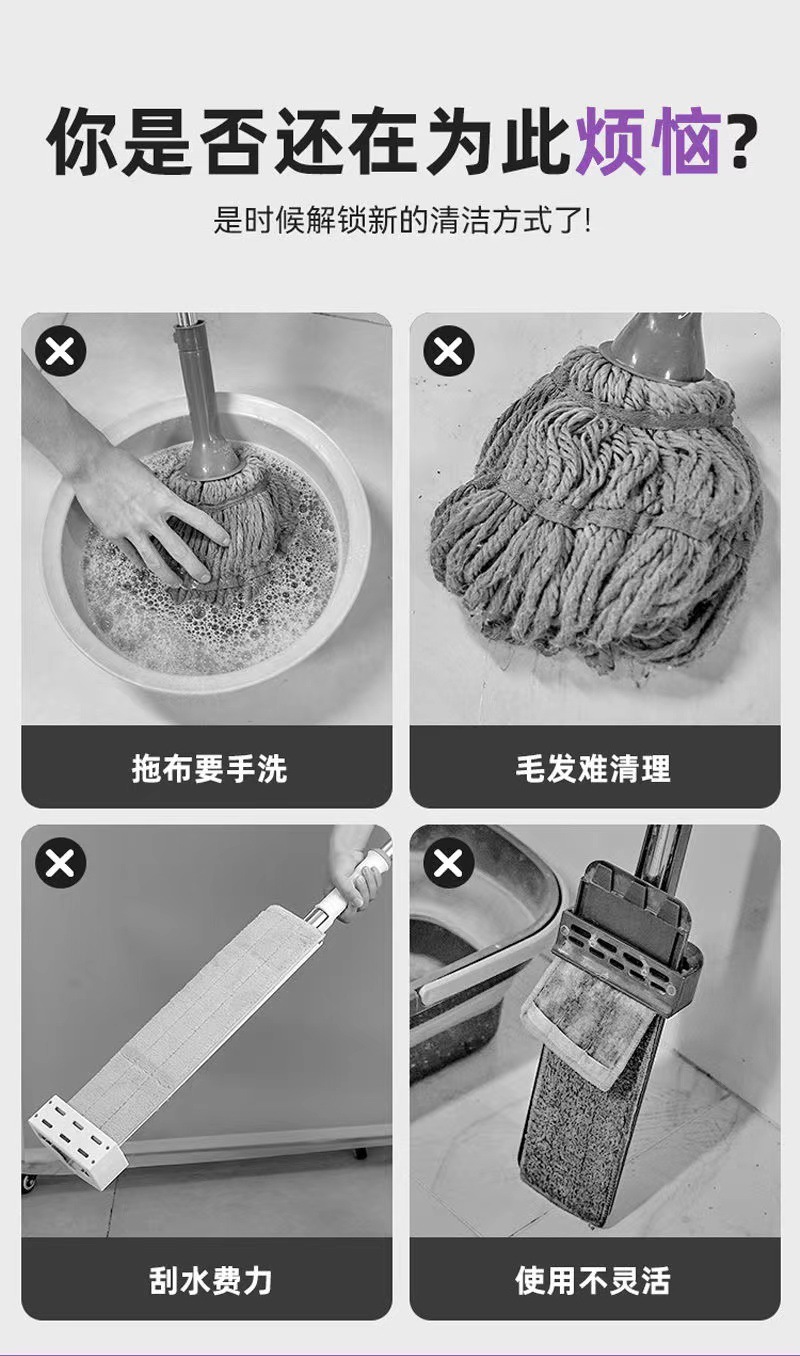 你是否还在为此烦恼?

是时候解锁新的清洁方式了!

拖布要手洗

毛发难清理

刮水费力

使用不灵活