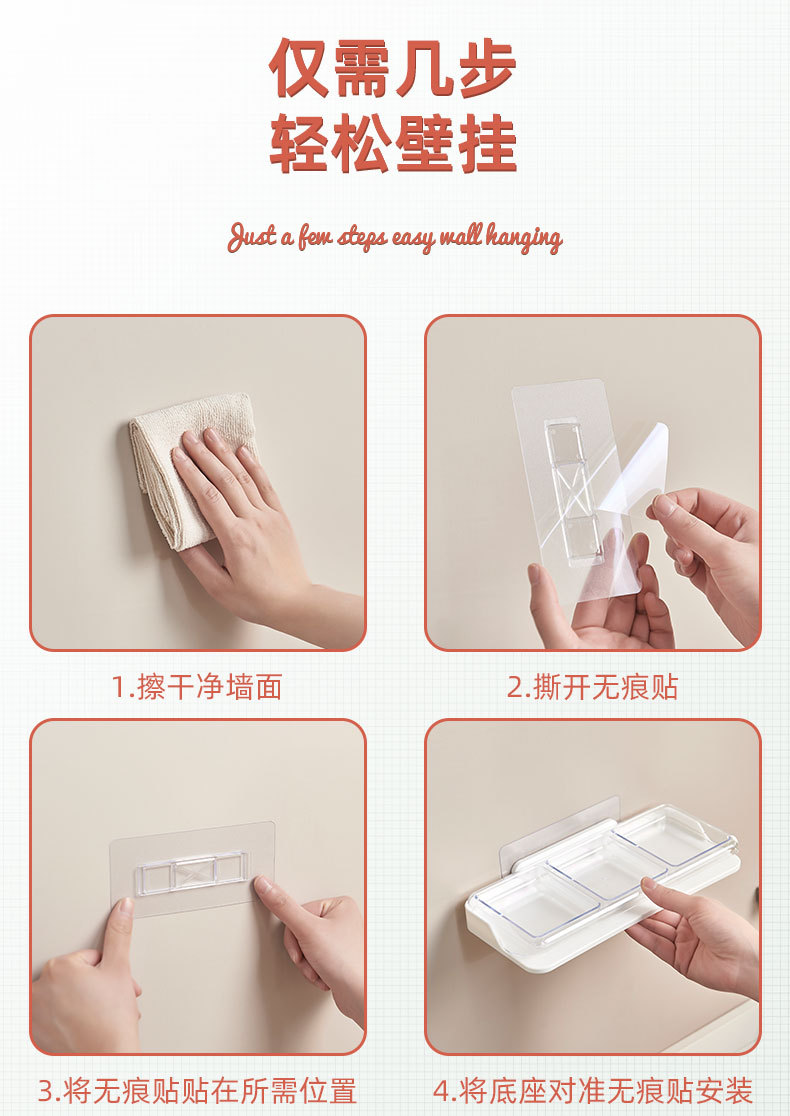 仅需几步
轻松壁挂

Just a few steps easy wall hanging

1.擦干净墙面

2.撕开无痕贴

3.将无痕贴贴在所需位置

4.将底座对准无痕贴安装