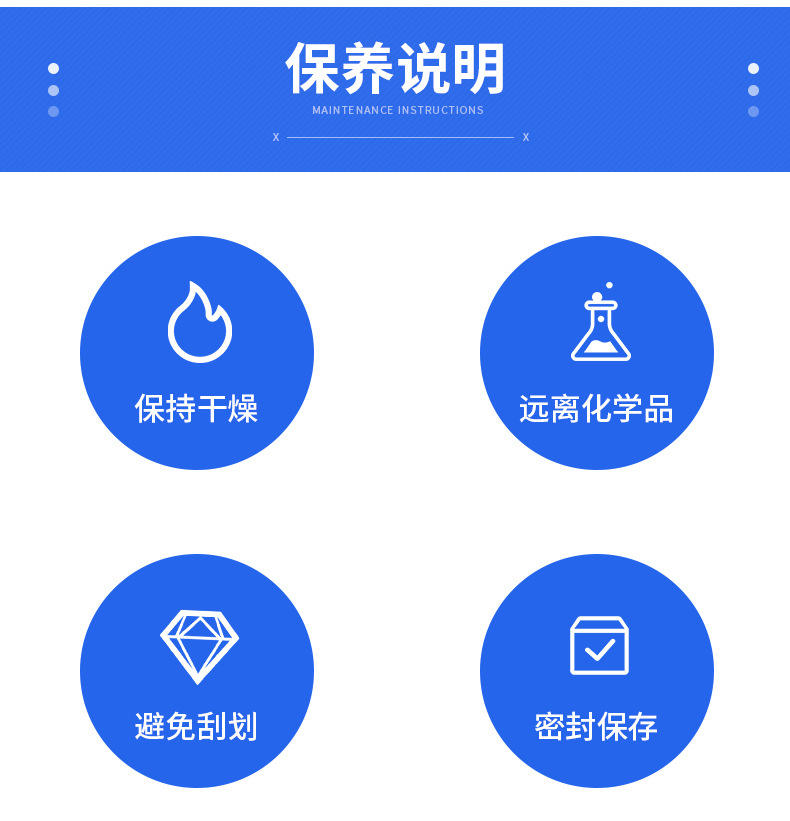 保养说明
MAINTENANCE INSTRUCTIONS

X X

保持干燥

远离化学品

避免刮划

密封保存