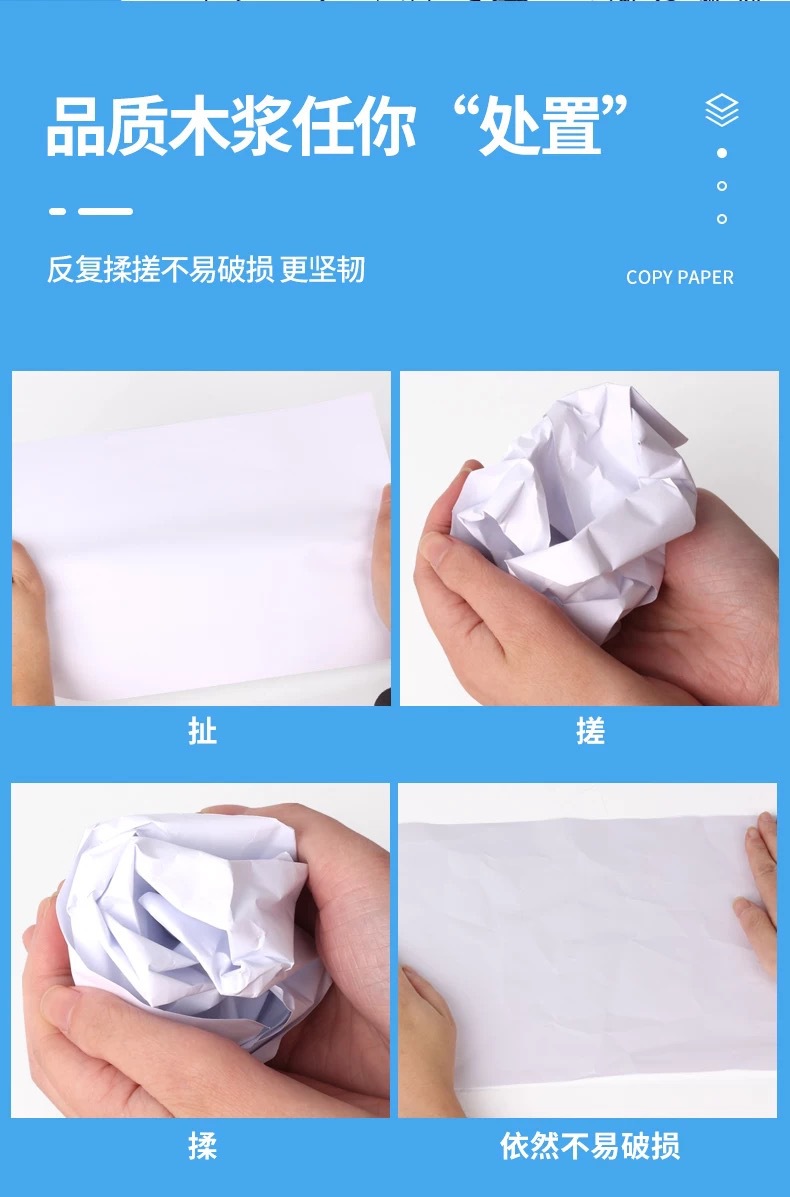 品质木浆任你“处置”

反复揉搓不易破损 更坚韧

COPY PAPER

扯

搓

揉

依然不易破损