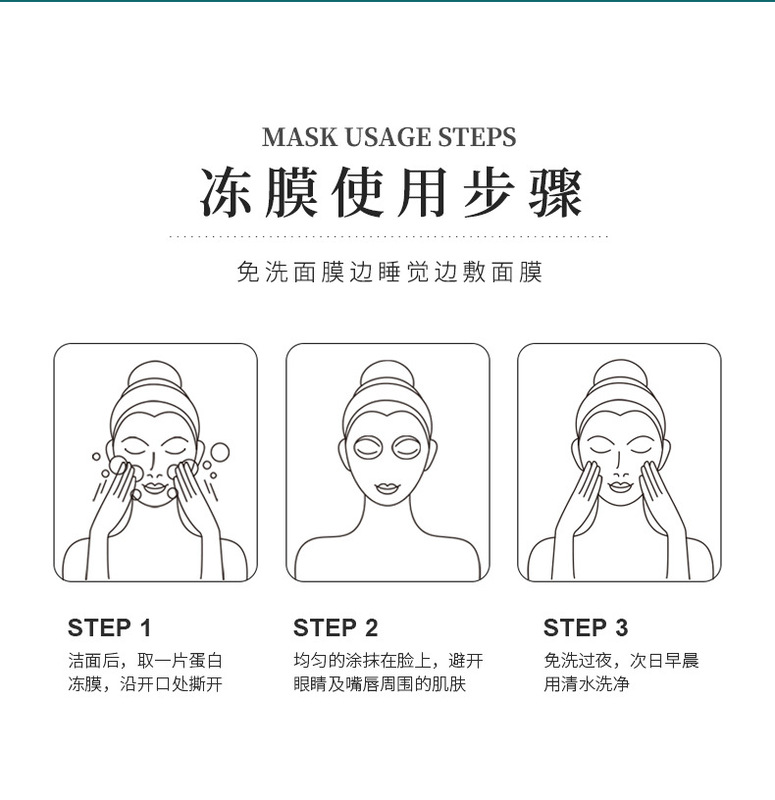 MASK USAGE STEPS
冻膜使用步骤

免洗面膜边睡觉边敷面膜

STEP 1
洁面后，取一片蛋白冻膜，沿开口处撕开

STEP 2
均匀的涂抹在脸上，避开眼睛及嘴唇周围的肌肤

STEP 3
免洗过夜，次日早晨用清水洗净