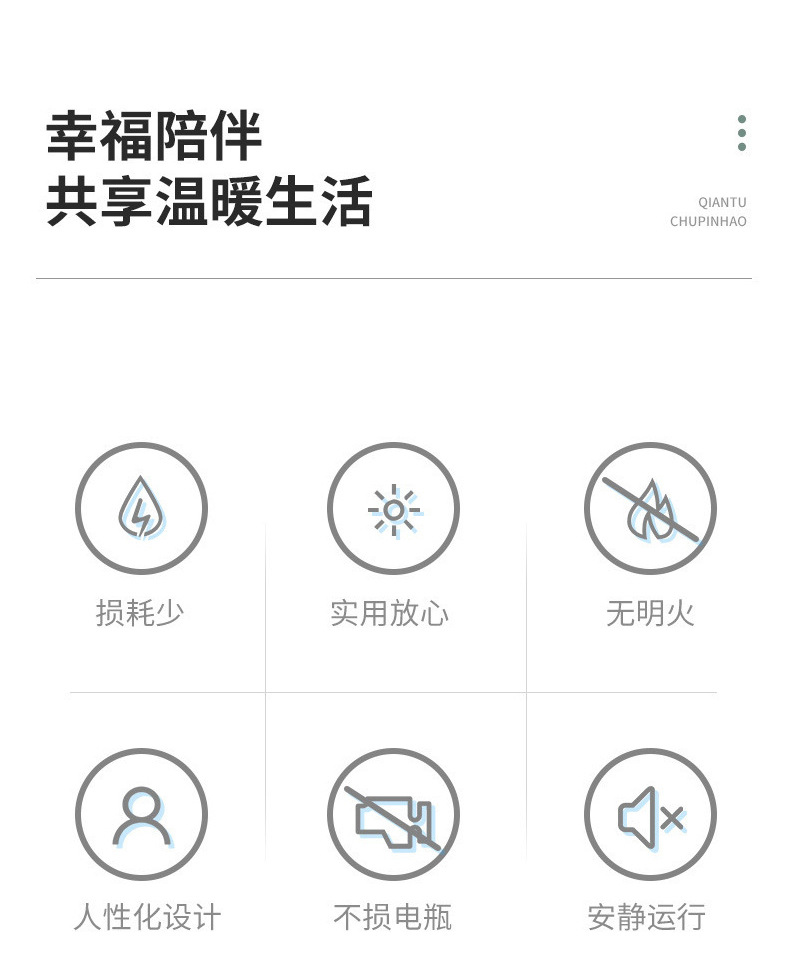 幸福陪伴
共享温暖生活

QIANTU
CHUPINHAO

损耗少

实用放心

无明火

人性化设计

不损电瓶

安静运行