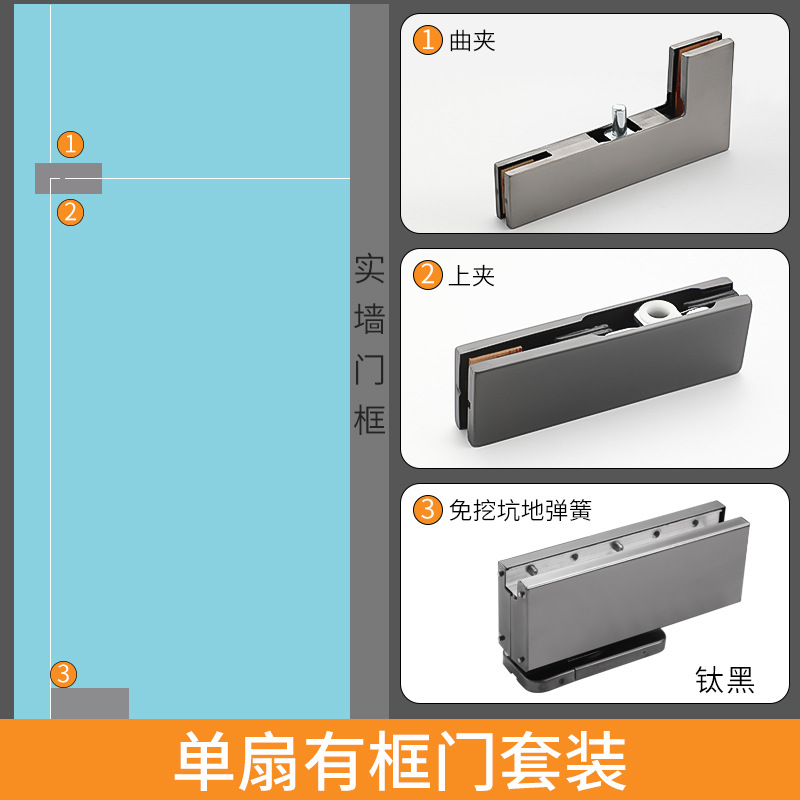 1

2

3

实墙门框

1 曲夹

2 上夹

3 免挖坑地弹簧

钛黑

单扇有框门套装