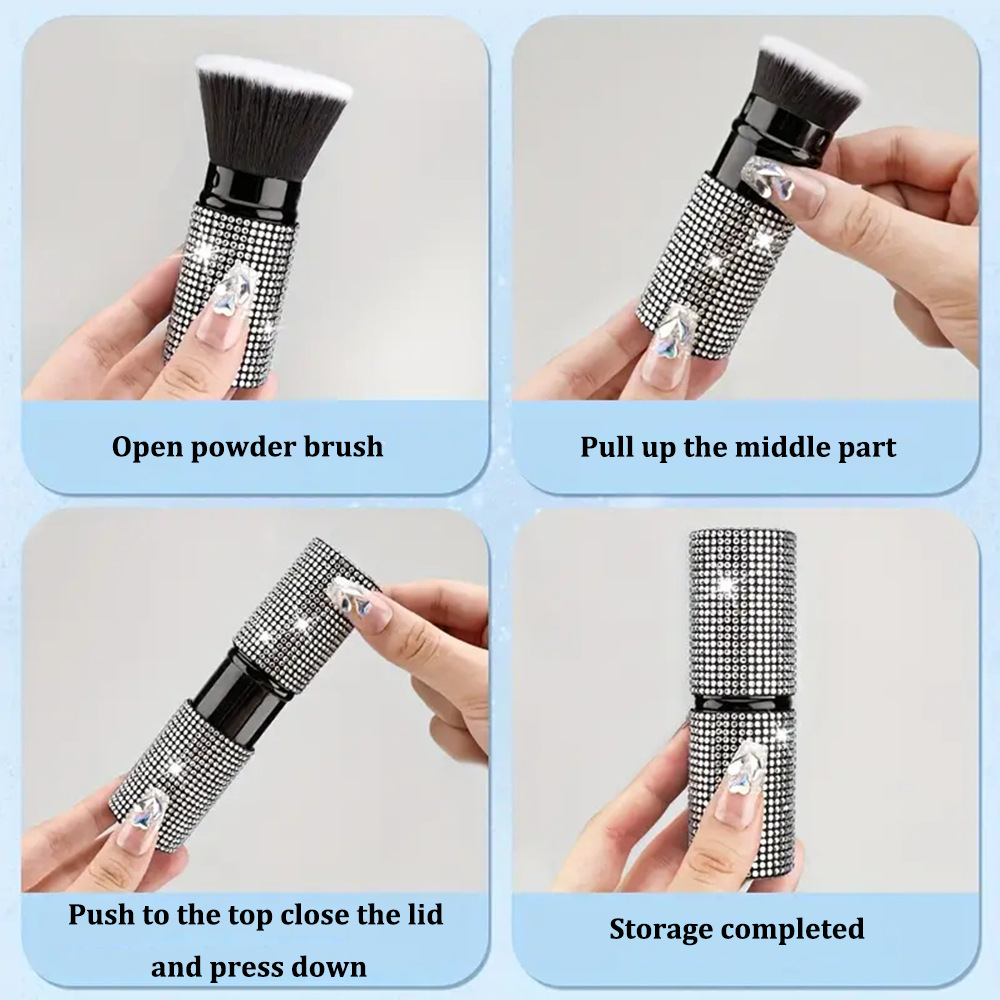 Open powder brush

Pull up the middle part

Push to the top close the lid and press down

Storage completed