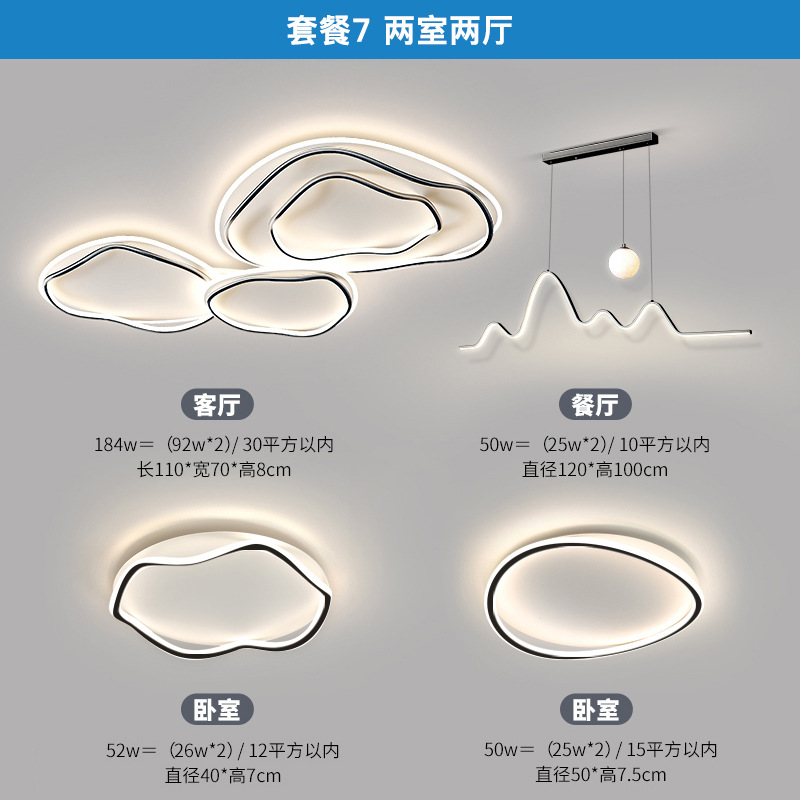 套餐7 两室两厅

客厅

184w＝（92w*2）/ 30平方以内
长110*宽70*高8cm

餐厅

50w＝（25w*2）/ 10平方以内
直径120*高100cm

卧室

52w＝（26w*2）/ 12平方以内
直径40*高7cm

卧室

50w＝（25w*2）/ 15平方以内
直径50*高7.5cm