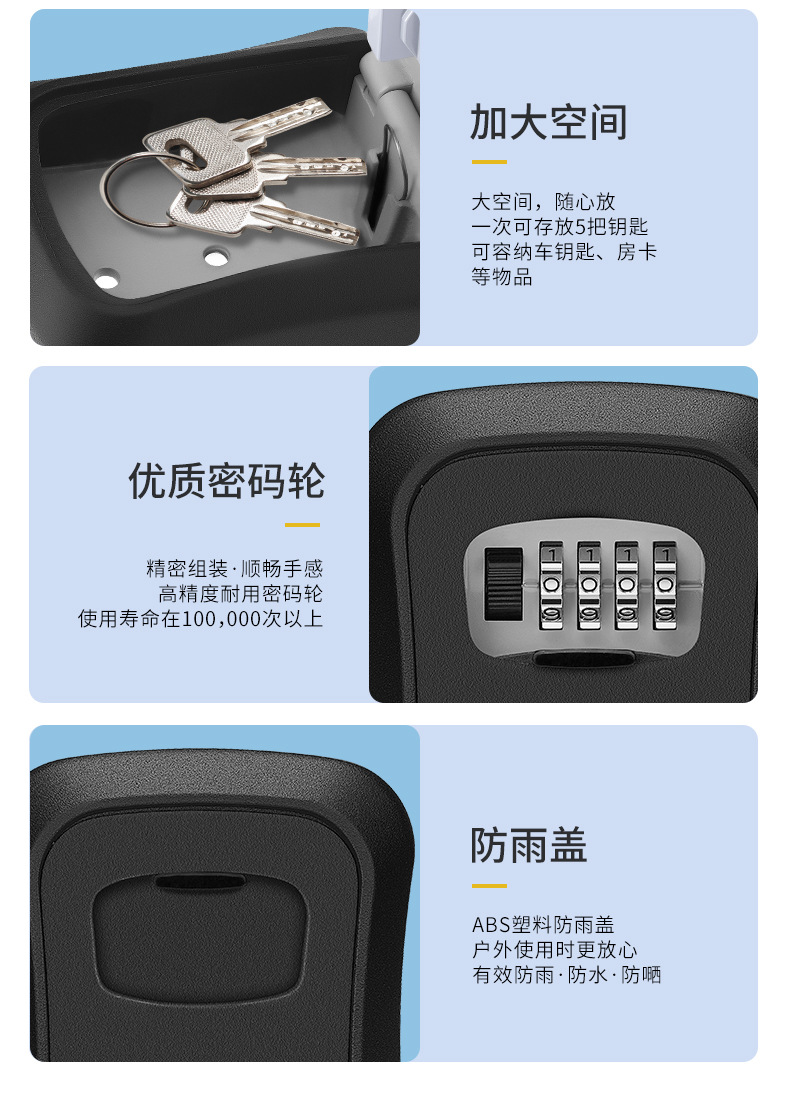 加大空间

大空间，随心放
一次可存放5把钥匙
可容纳车钥匙、房卡
等物品

优质密码轮

精密组装·顺畅手感
高精度耐用密码轮
使用寿命在100,000次以上

1 1 1 1
0 0 0 0
9 9 9 9

防雨盖

ABS塑料防雨盖
户外使用时更放心
有效防雨·防水·防晒