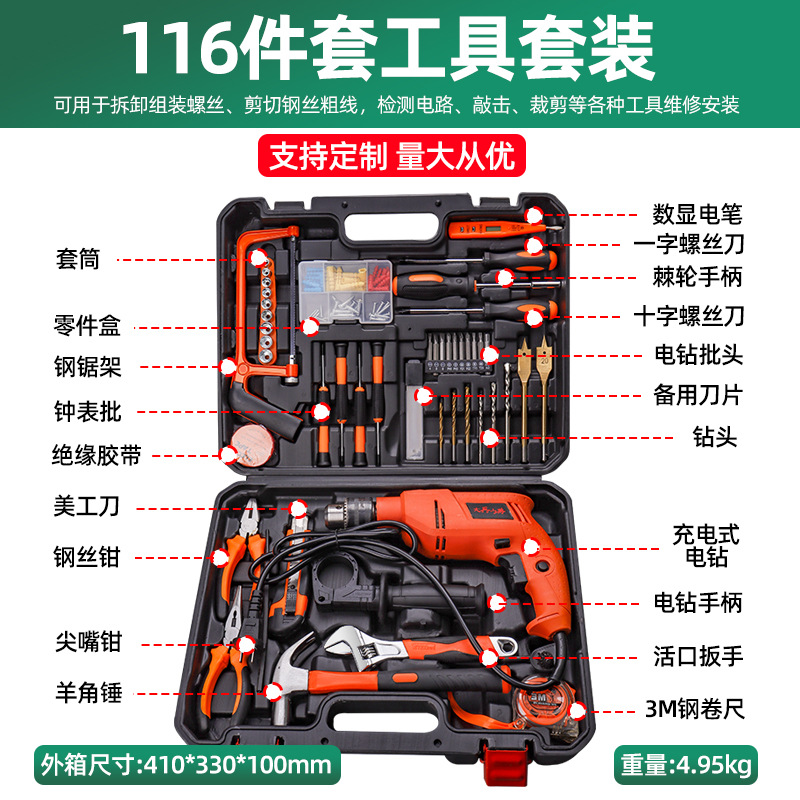 116件套工具套装

可用于拆卸组装螺丝、剪切钢丝粗线，检测电路、敲击、裁剪等各种工具维修安装

支持定制 量大从优

套筒
零件盒
钢锯架
钟表批
绝缘胶带
美工刀
钢丝钳
尖嘴钳
羊角锤

数显电笔
一字螺丝刀
棘轮手柄
十字螺丝刀
电钻批头
备用刀片
钻头
充电式电钻
电钻手柄
活口扳手
3M钢卷尺

3M

外箱尺寸:410*330*100mm

重量:4.95kg