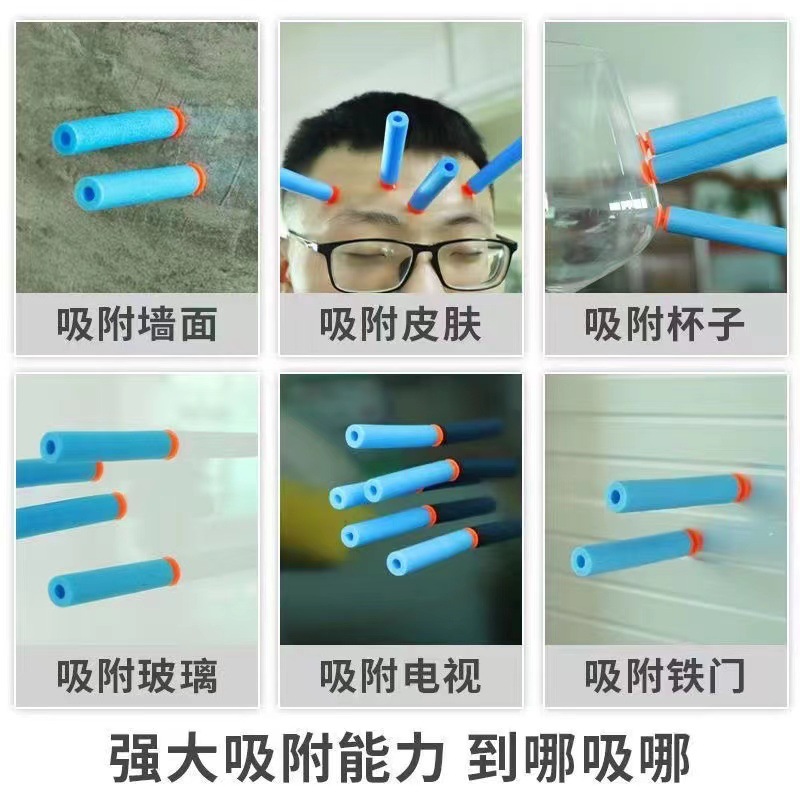 吸附墙面
吸附皮肤
吸附杯子
吸附玻璃
吸附电视
吸附铁门

强大吸附能力 到哪吸哪