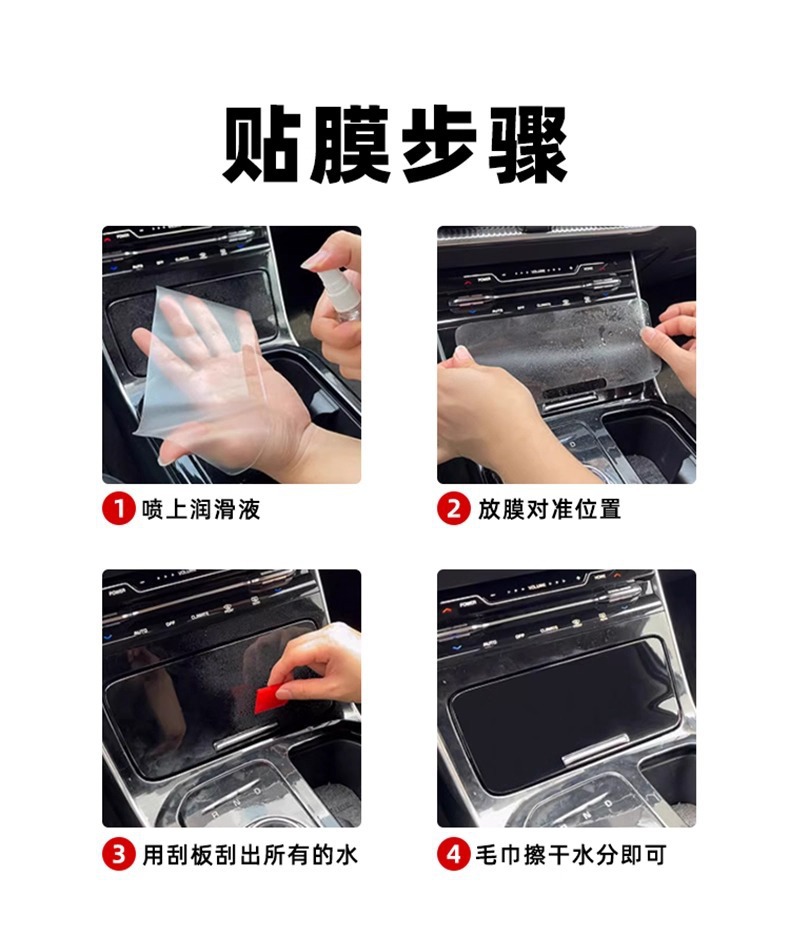 贴膜步骤

1 喷上润滑液

2 放膜对准位置

3 用刮板刮出所有的水

4 毛巾擦干水分即可