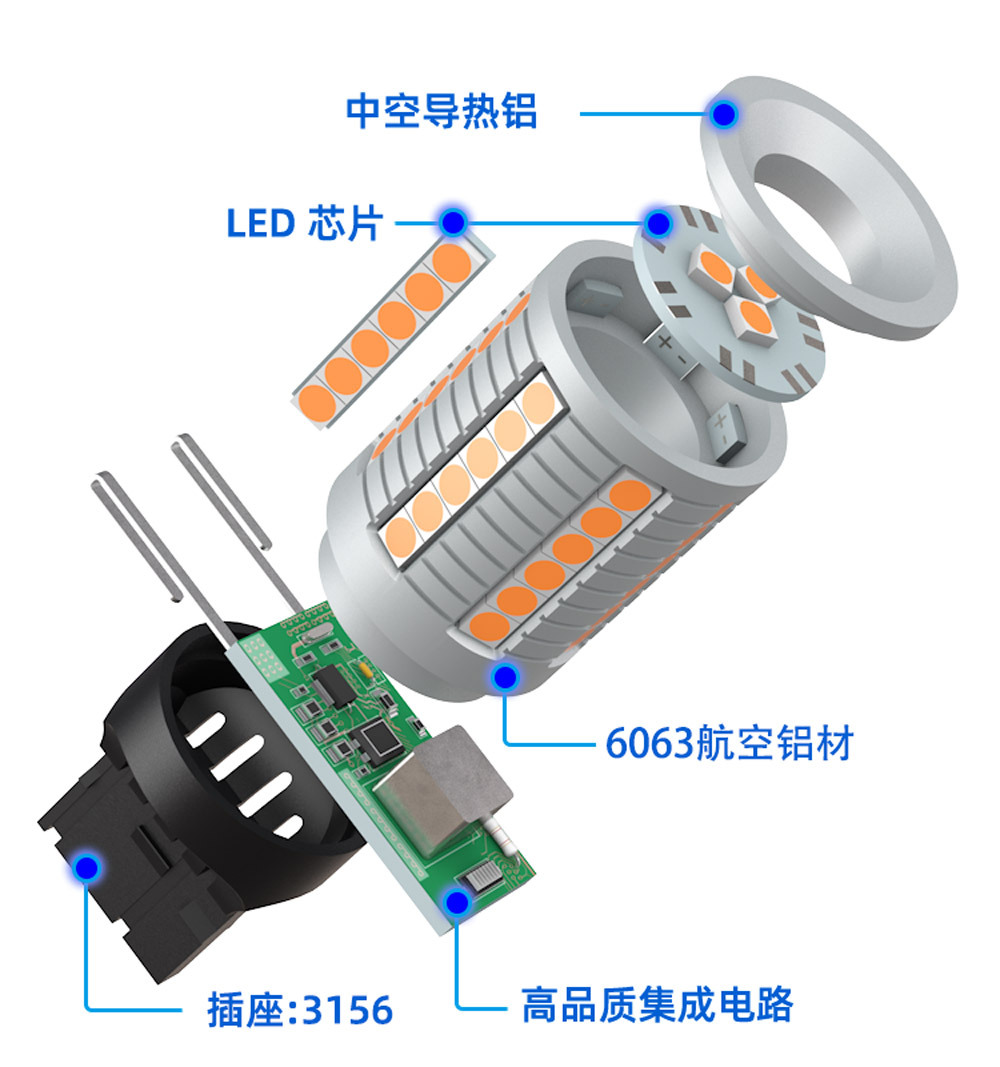 中空导热铝

LED 芯片

6063航空铝材

插座:3156

高品质集成电路