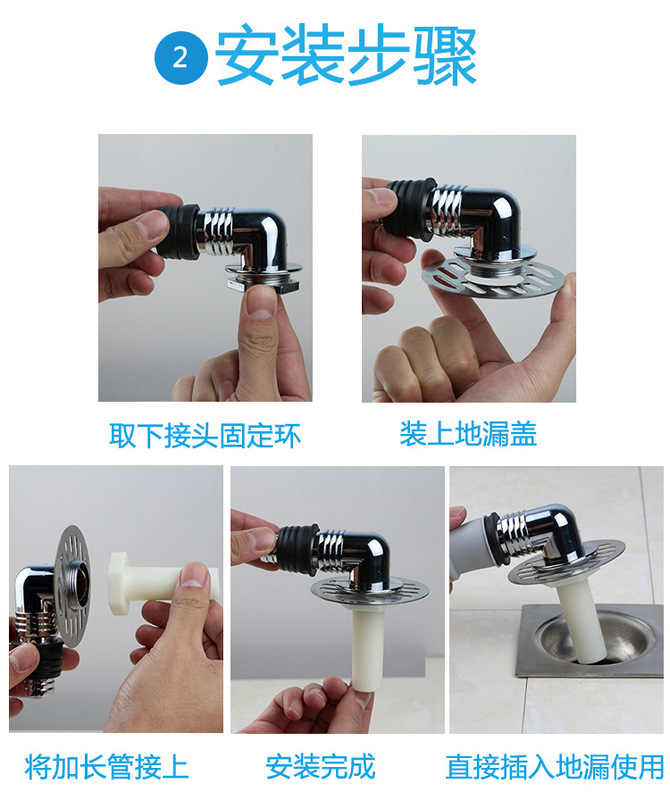 2 安装步骤

取下接头固定环

装上地漏盖

将加长管接上

安装完成

直接插入地漏使用