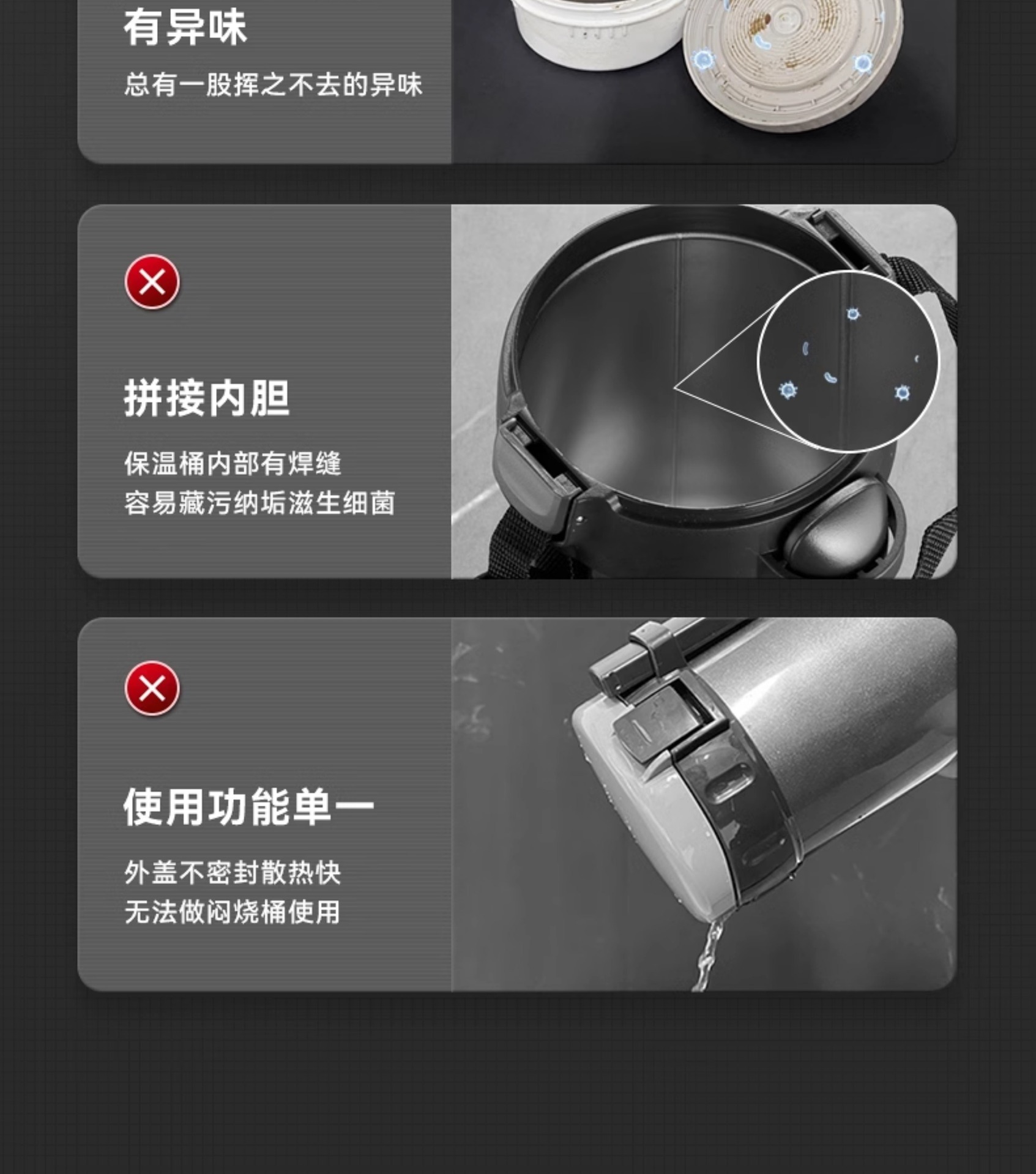 有异味

总有一股挥之不去的异味

拼接内胆

保温桶内部有焊缝
容易藏污纳垢滋生细菌

使用功能单一

外盖不密封散热快
无法做闷烧桶使用