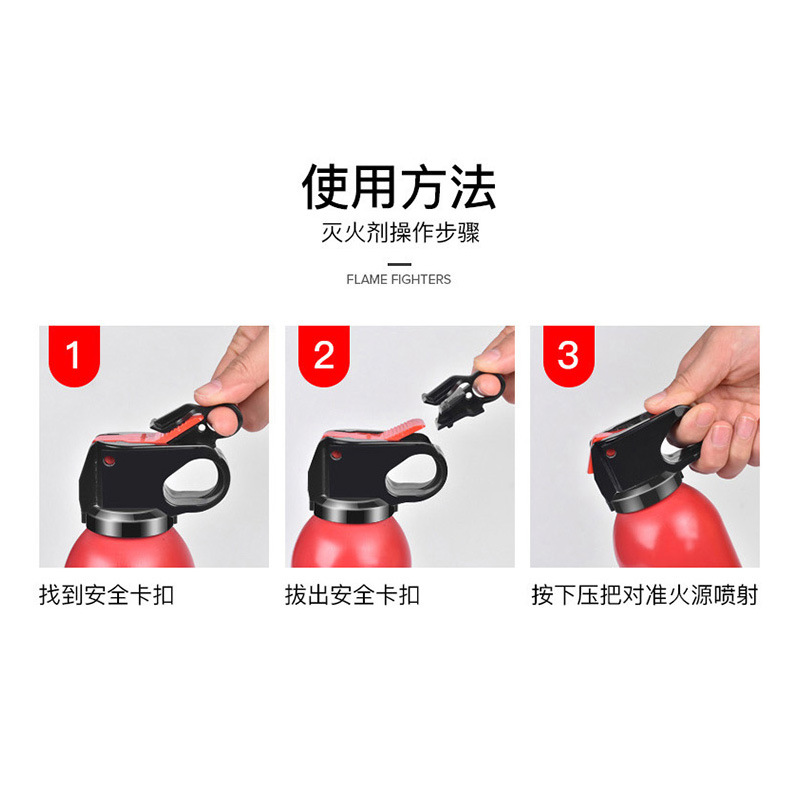 使用方法
灭火剂操作步骤

FLAME FIGHTERS

1

找到安全卡扣

2

拔出安全卡扣

3

按下压把对准火源喷射