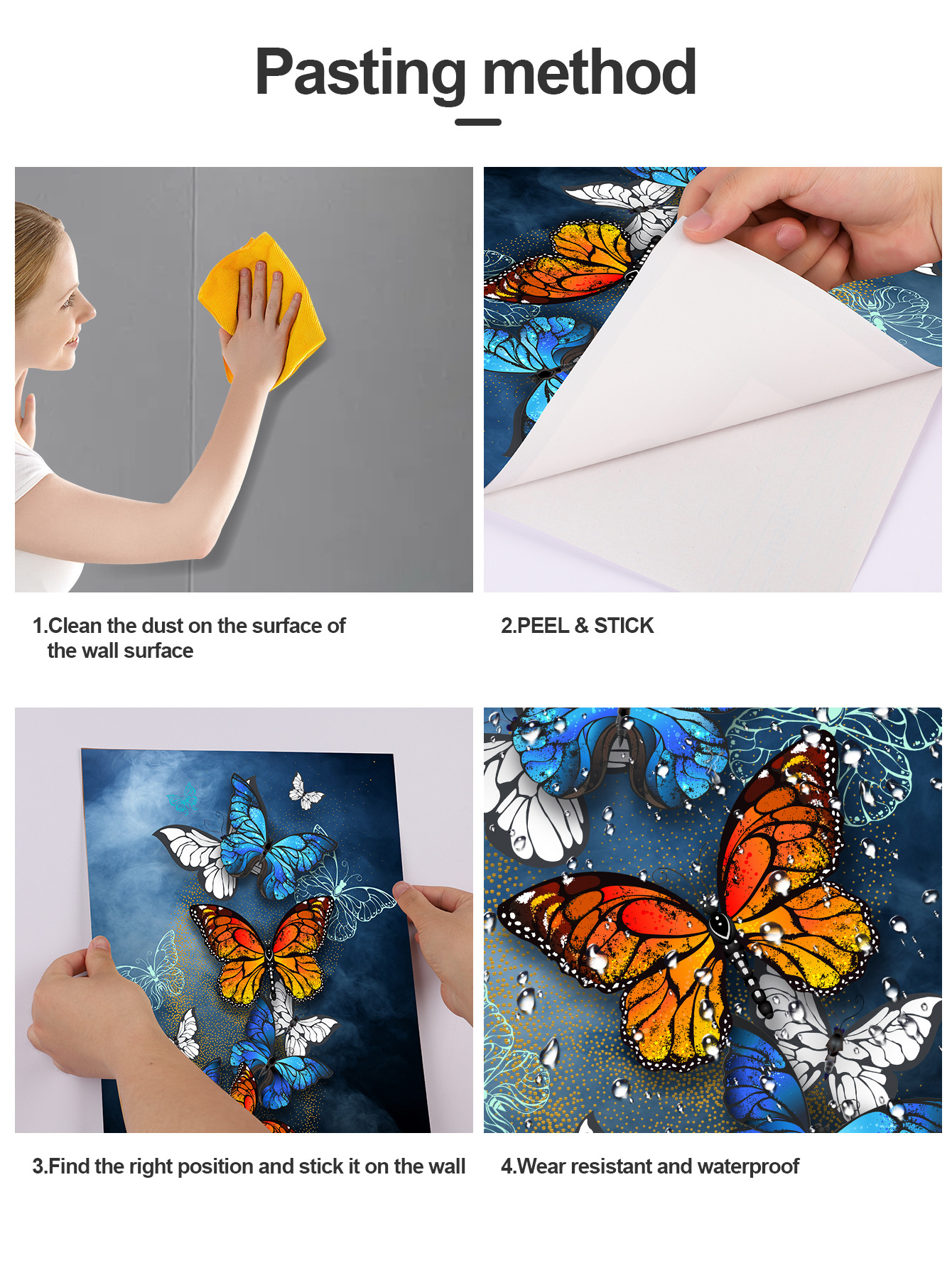 Pasting method

1.Clean the dust on the surface of the wall surface

2.PEEL & STICK

3.Find the right position and stick it on the wall

4.Wear resistant and waterproof