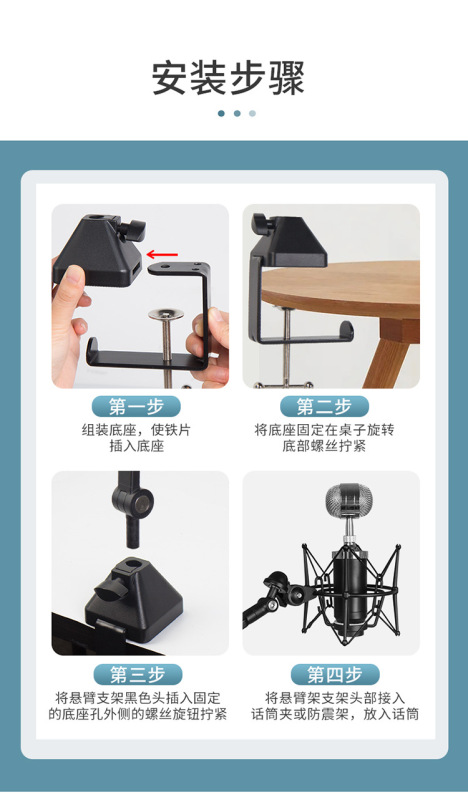 安装步骤

第一步
组装底座，使铁片插入底座

第二步
将底座固定在桌子旋转底部螺丝拧紧

第三步
将悬臂支架黑色头插入固定的底座孔外侧的螺丝旋钮拧紧

第四步
将悬臂架支架头部接入话筒夹或防震架，放入话筒