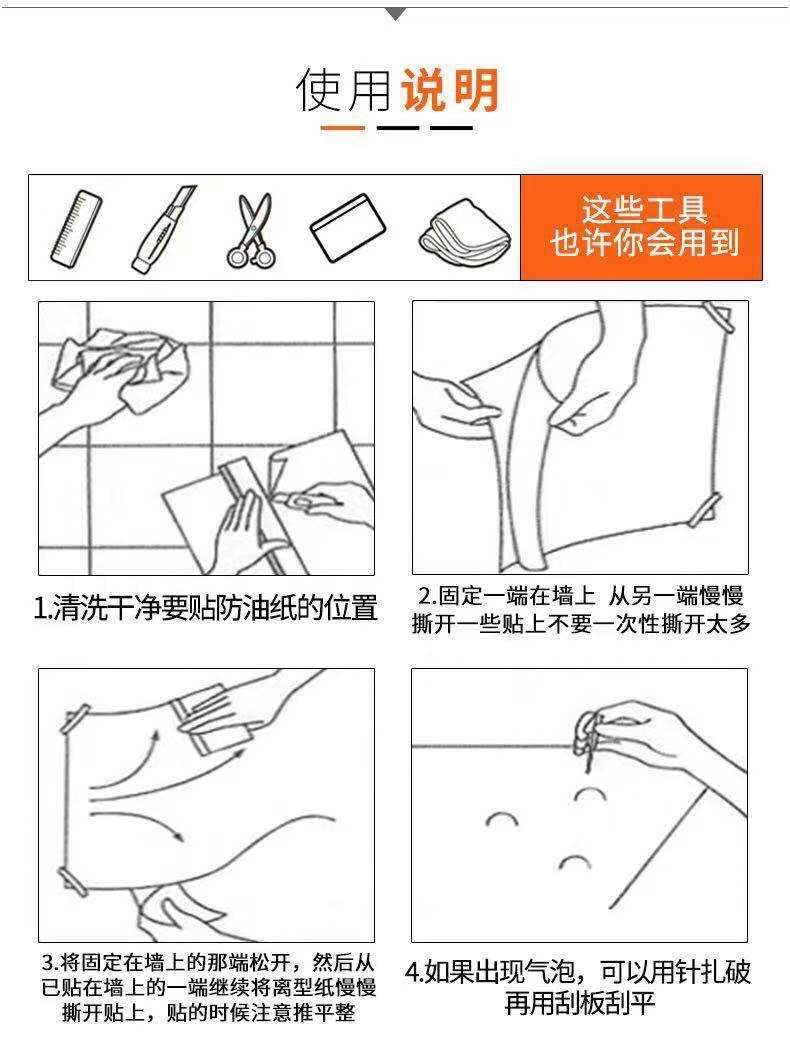 使用说明

这些工具
也许你会用到

1.清洗干净要贴防油纸的位置

2.固定一端在墙上 从另一端慢慢撕开一些贴上不要一次性撕开太多

3.将固定在墙上的那端松开，然后从已贴在墙上的一端继续将离型纸慢慢撕开贴上，贴的时候注意推平整

4.如果出现气泡，可以用针扎破再用刮板刮平