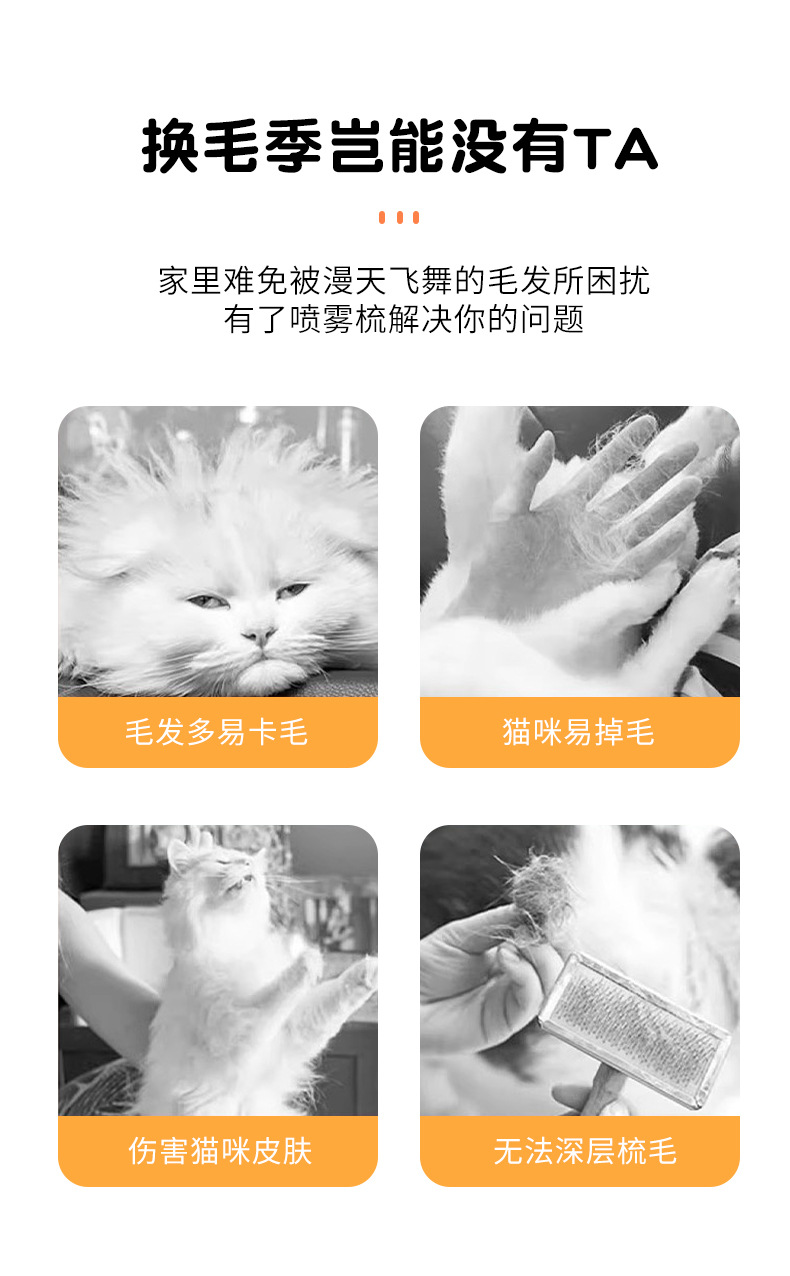 换毛季岂能没有TA

家里难免被漫天飞舞的毛发所困扰
有了喷雾梳解决你的问题

毛发多易卡毛

猫咪易掉毛

伤害猫咪皮肤

无法深层梳毛