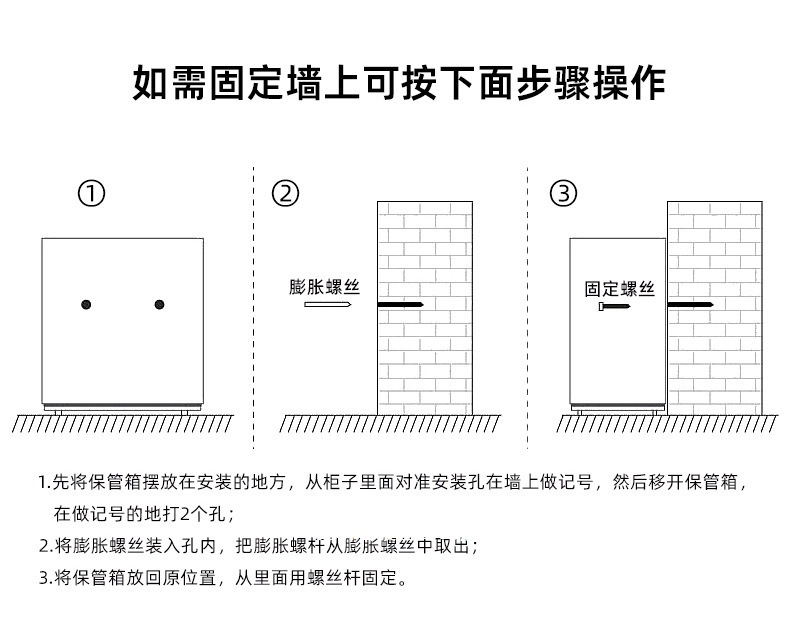 如需固定墙上可按下面步骤操作

①

②

膨胀螺丝

③

固定螺丝

1.先将保管箱摆放在安装的地方，从柜子里面对准安装孔在墙上做记号，然后移开保管箱，在做记号的地打2个孔；

2.将膨胀螺丝装入孔内，把膨胀螺杆从膨胀螺丝中取出；

3.将保管箱放回原位置，从里面用螺丝杆固定。