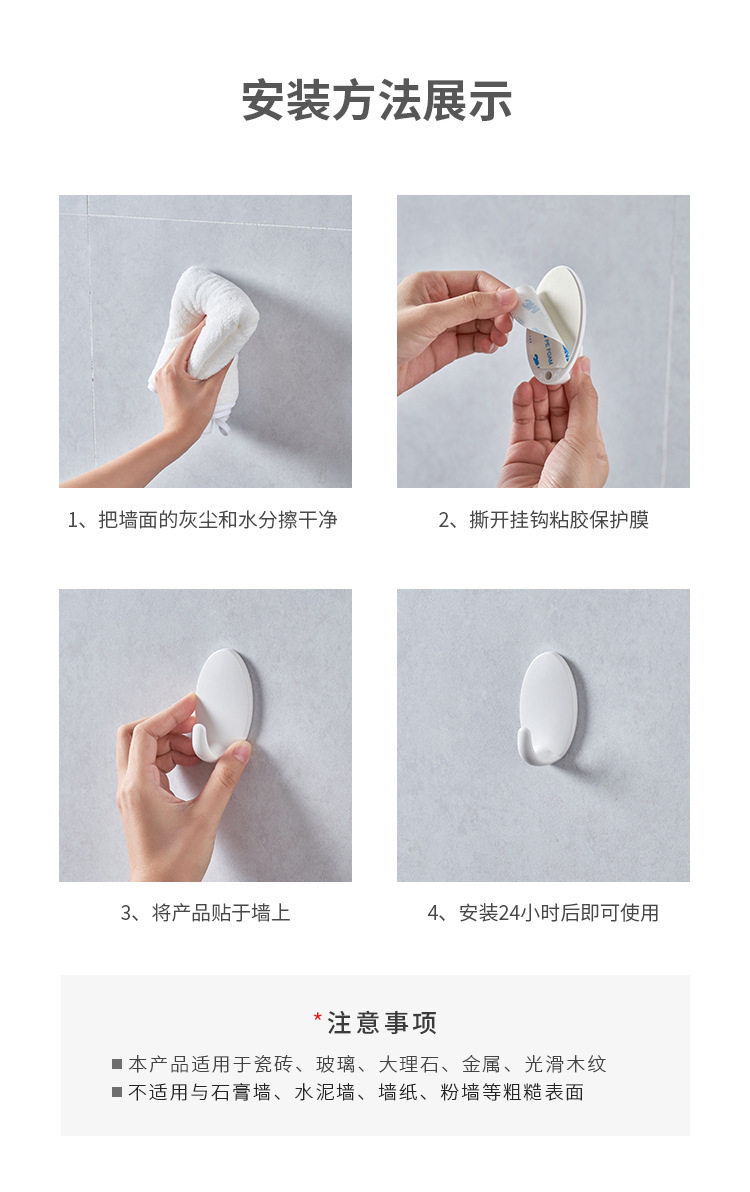 安装方法展示

1、把墙面的灰尘和水分擦干净

2、撕开挂钩粘胶保护膜

3、将产品贴于墙上

4、安装24小时后即可使用

*注意事项

■ 本产品适用于瓷砖、玻璃、大理石、金属、光滑木纹
■ 不适用与石膏墙、水泥墙、墙纸、粉墙等粗糙表面