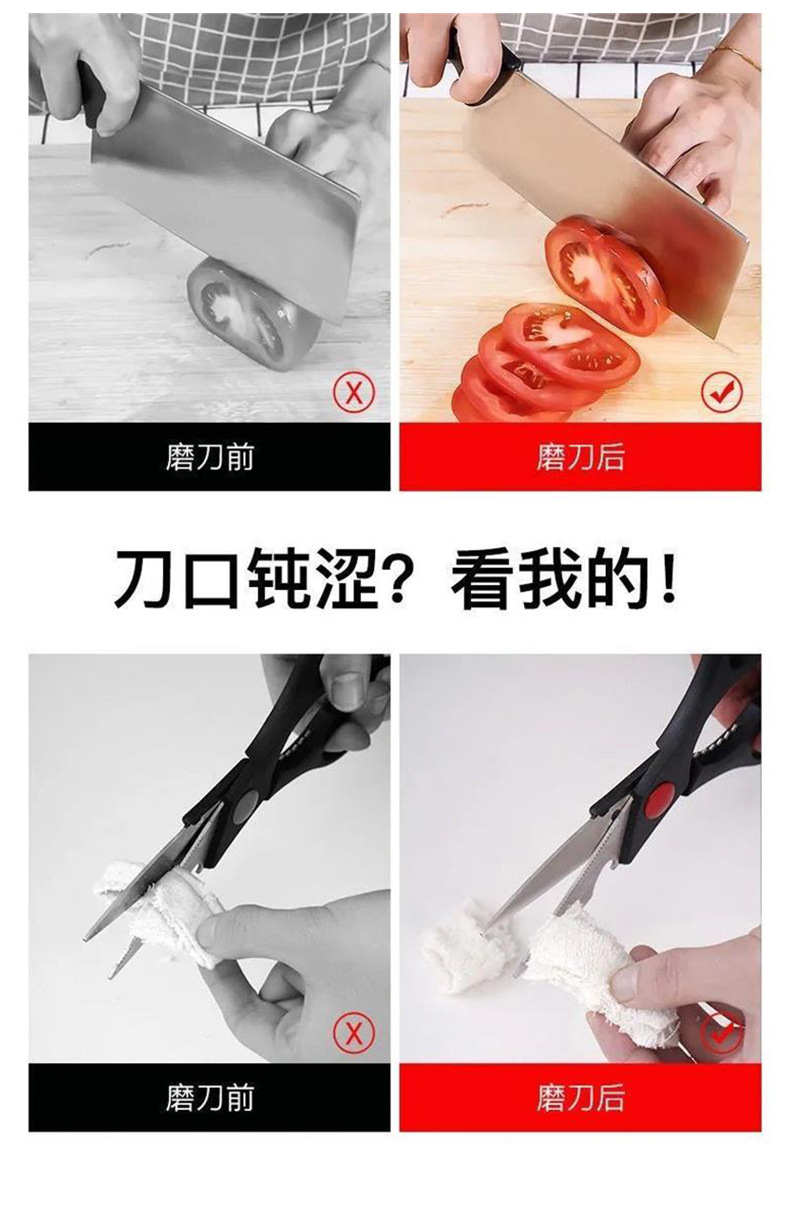 磨刀前

磨刀后

刀口钝涩？看我的！

磨刀前

磨刀后