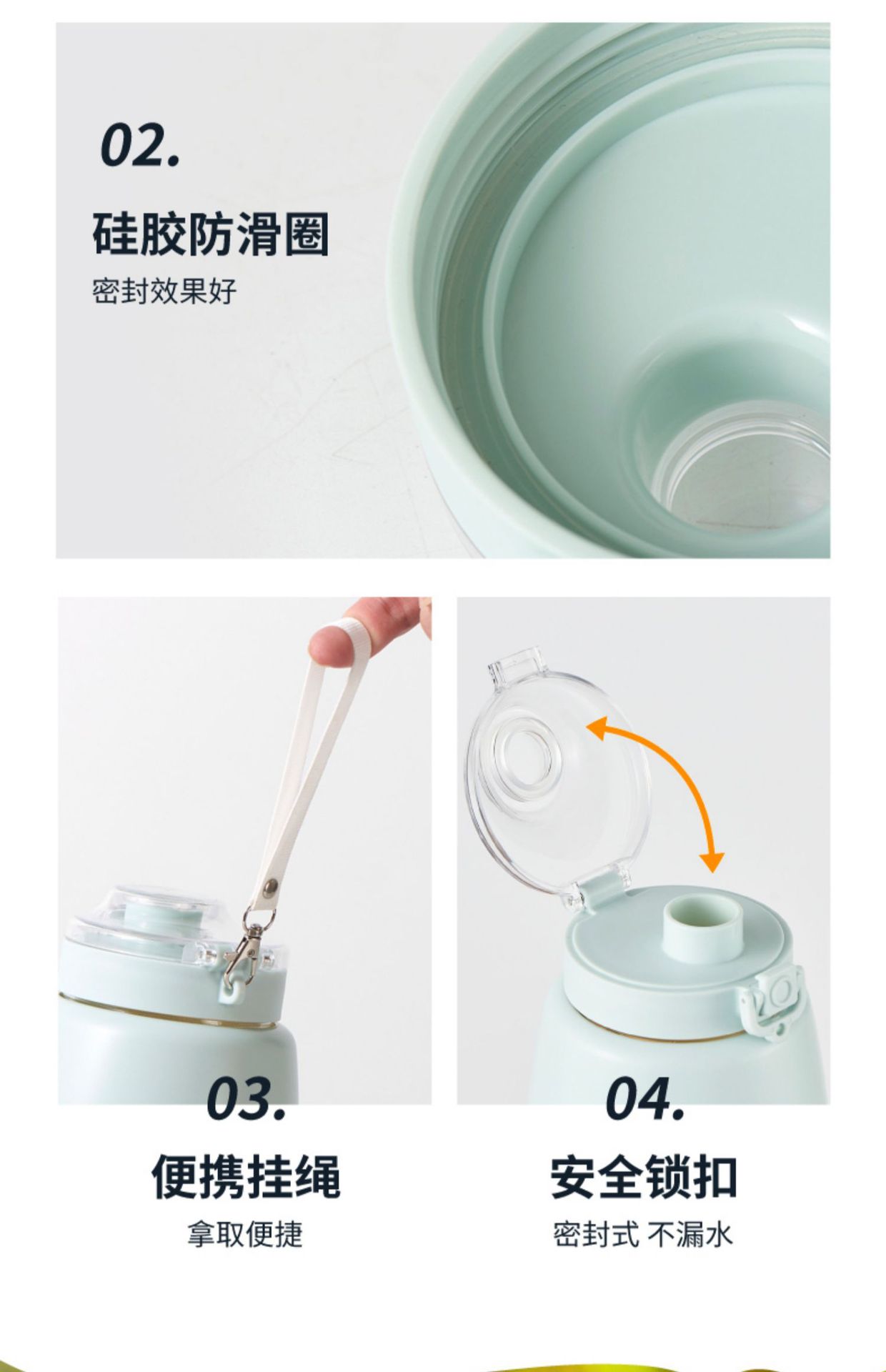 02.

硅胶防滑圈

密封效果好

03.

便携挂绳

拿取便捷

04.

安全锁扣

密封式 不漏水