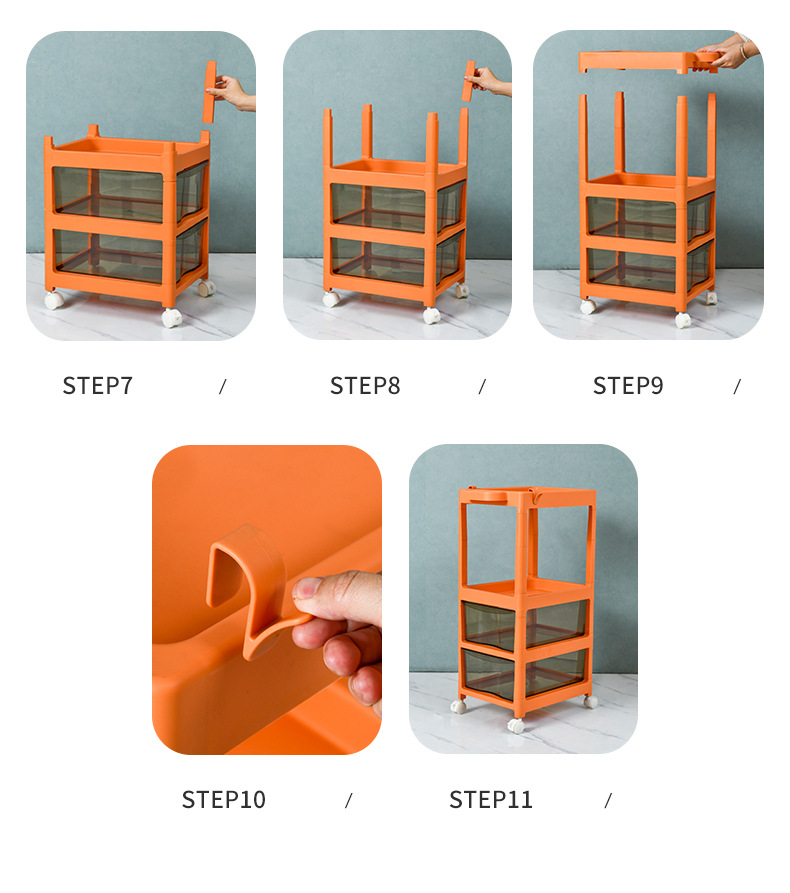 STEP7 /

STEP8 /

STEP9 /

STEP10 /

STEP11 /