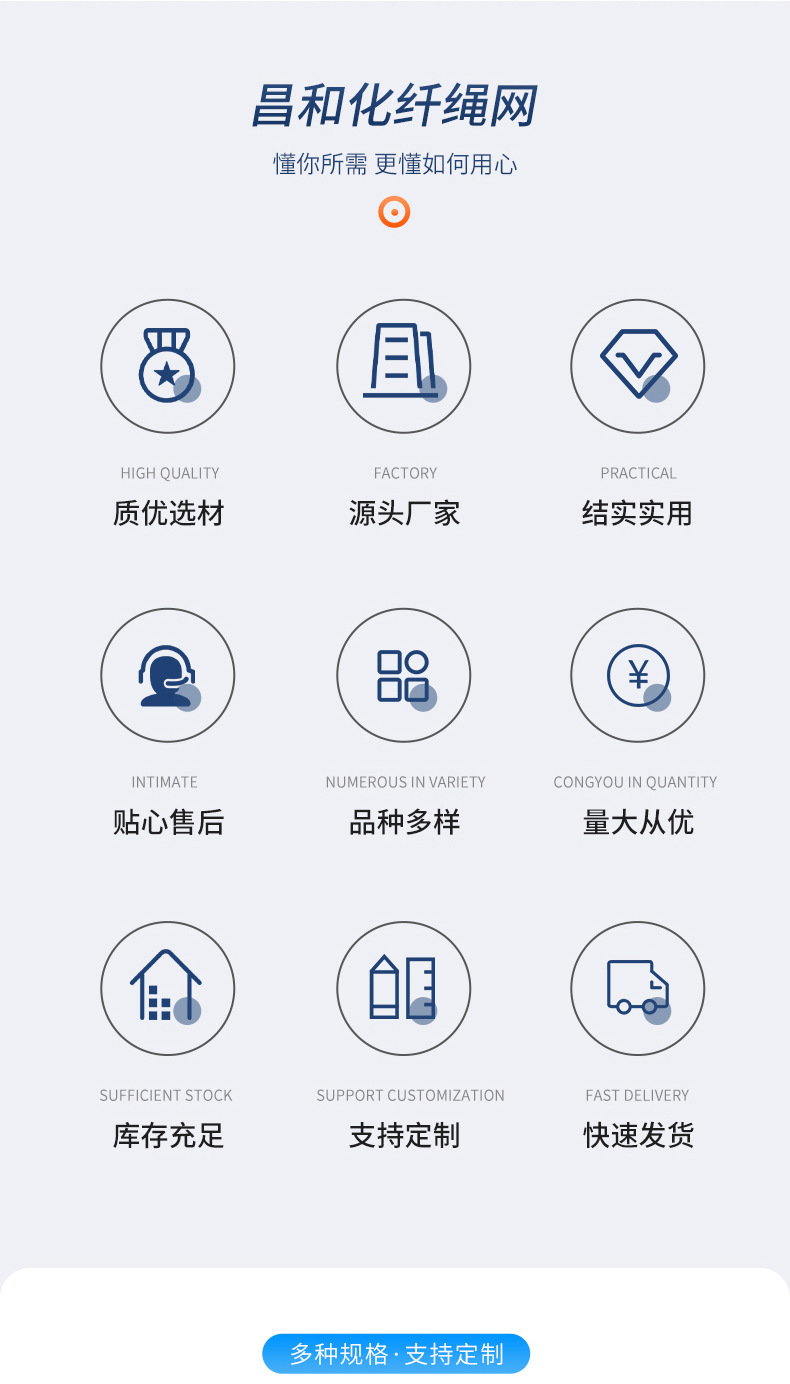 昌和化纤绳网

懂你所需 更懂如何用心

HIGH QUALITY
质优选材

FACTORY
源头厂家

PRACTICAL
结实实用

INTIMATE
贴心售后

NUMEROUS IN VARIETY
品种多样

CONGYOU IN QUANTITY
量大从优

SUFFICIENT STOCK
库存充足

SUPPORT CUSTOMIZATION
支持定制

FAST DELIVERY
快速发货

多种规格·支持定制