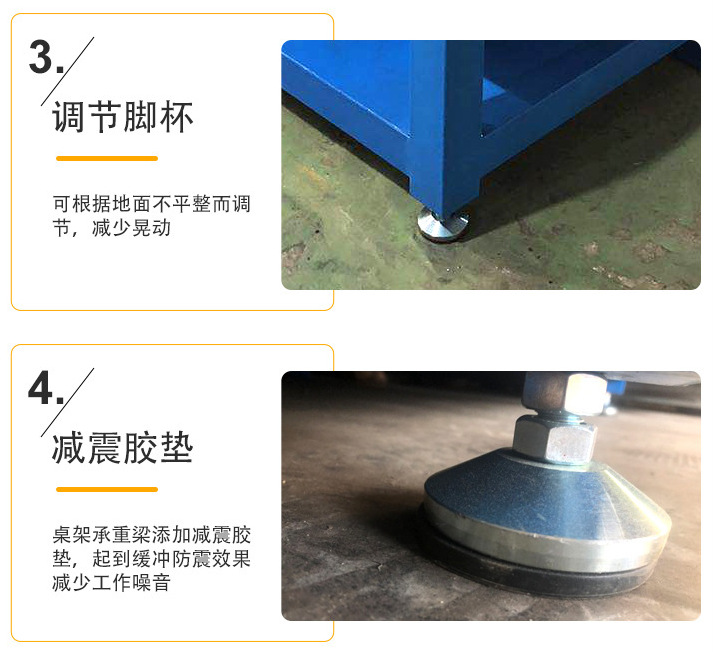 3.

调节脚杯

可根据地面不平整而调节，减少晃动

4.

减震胶垫

桌架承重梁添加减震胶垫，起到缓冲防震效果减少工作噪音