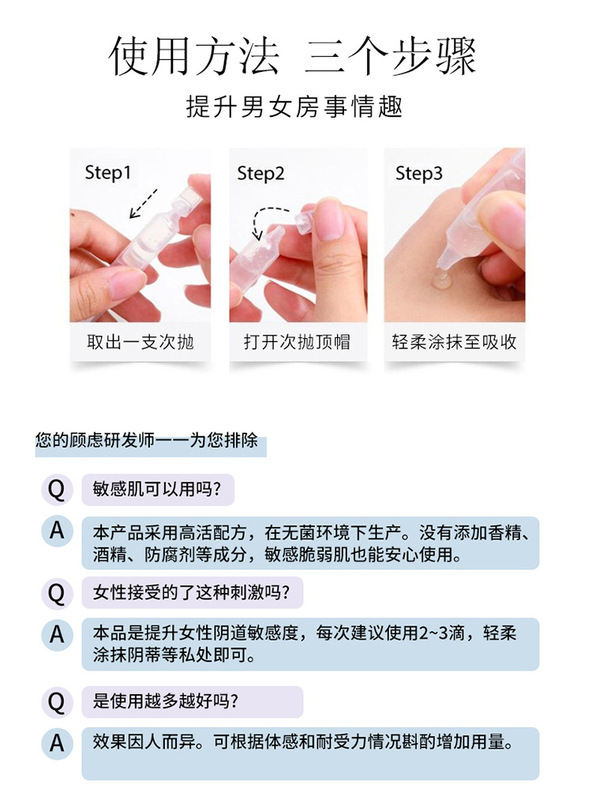 使用方法 三个步骤

提升男女房事情趣

Step1

取出一支次抛

Step2

打开次抛顶帽

Step3

轻柔涂抹至吸收

您的顾虑研发师一一为您排除

Q 敏感肌可以用吗?

A 本产品采用高活配方，在无菌环境下生产。没有添加香精、酒精、防腐剂等成分，敏感脆弱肌也能安心使用。

Q 女性接受的了这种刺激吗?

A 本品是提升女性阴道敏感度，每次建议使用2~3滴，轻柔涂抹阴蒂等私处即可。

Q 是使用越多越好吗?

A 效果因人而异。可根据体感和耐受力情况斟酌增加用量。