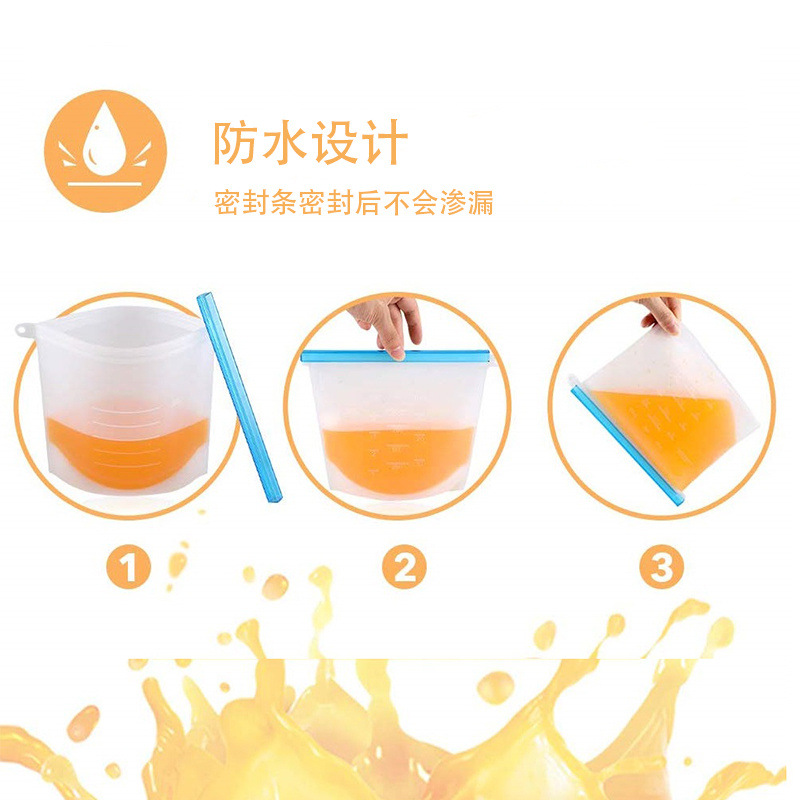 防水设计
密封条密封后不会渗漏

1

2

3