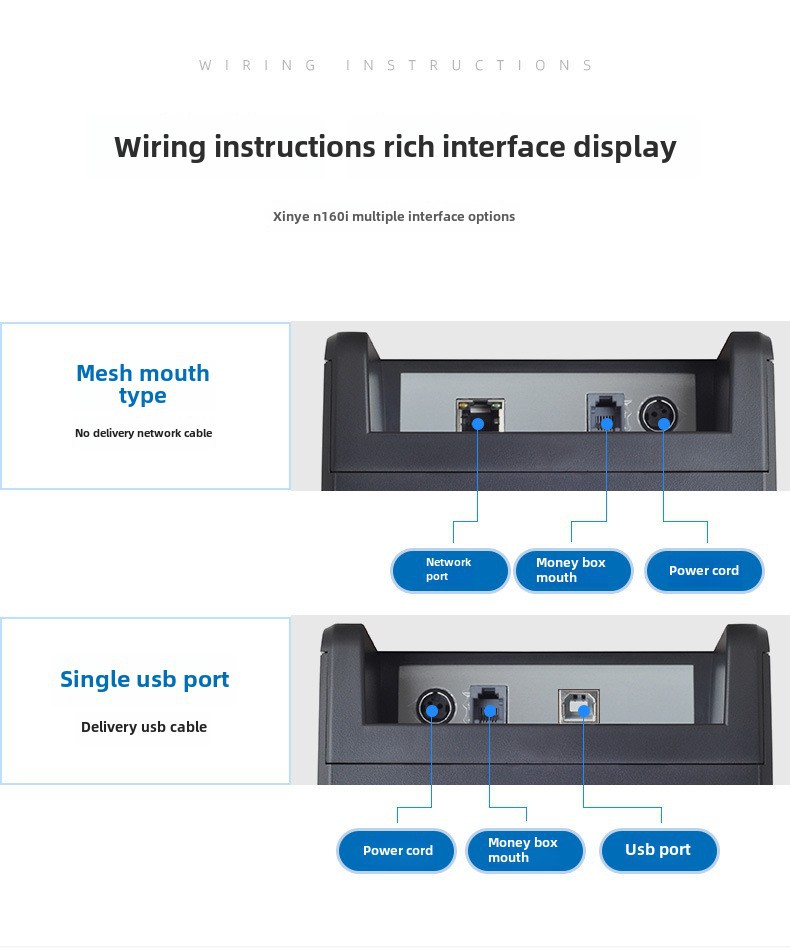 WIRING INSTRUCTIONS

Wiring instructions rich interface display

Xinye n160i multiple interface options

Mesh mouth type

No delivery network cable

Network port

Money box mouth

Power cord

Single usb port

Delivery usb cable

Power cord

Money box mouth

Usb port