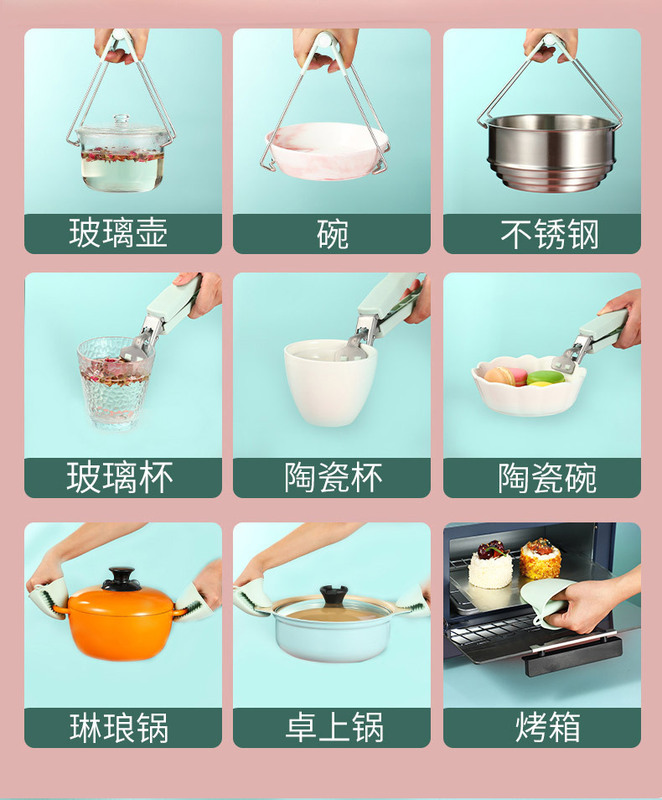 玻璃壶

碗

不锈钢

玻璃杯

陶瓷杯

陶瓷碗

琳琅锅

卓上锅

烤箱