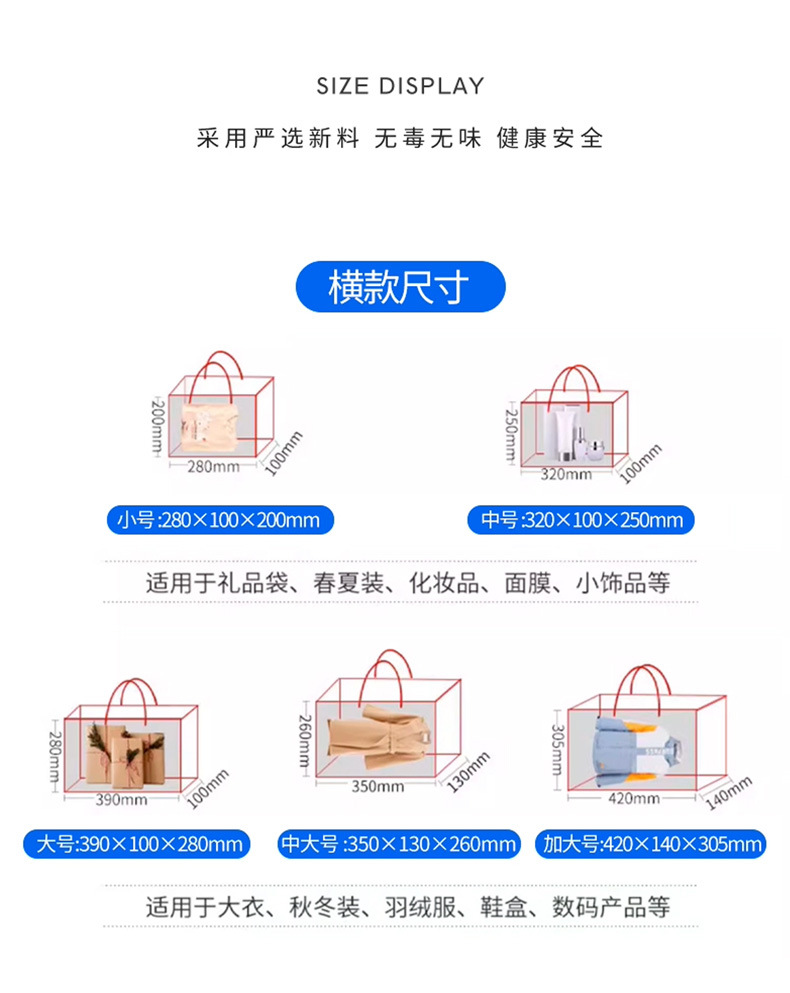 SIZE DISPLAY

采用严选新料 无毒无味 健康安全

横款尺寸

200mm
280mm
100mm

250mm
320mm
100mm

小号:280×100×200mm

中号:320×100×250mm

适用于礼品袋、春夏装、化妆品、面膜、小饰品等

280mm
390mm
100mm

260mm
350mm
130mm

305mm
420mm
140mm

大号:390×100×280mm

中大号:350×130×260mm

加大号:420×140×305mm

适用于大衣、秋冬装、羽绒服、鞋盒、数码产品等