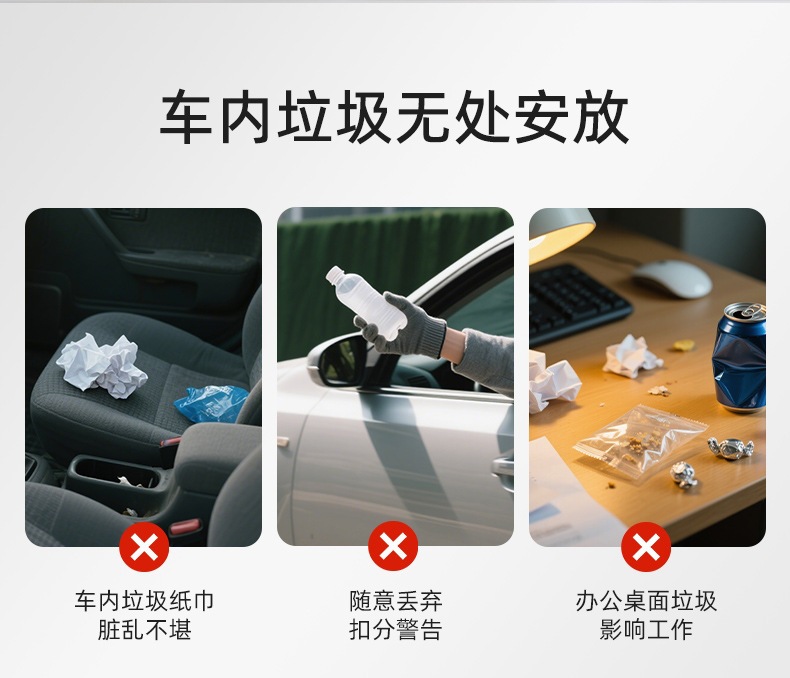 车内垃圾无处安放

车内垃圾纸巾
脏乱不堪

随意丢弃
扣分警告

办公桌面垃圾
影响工作