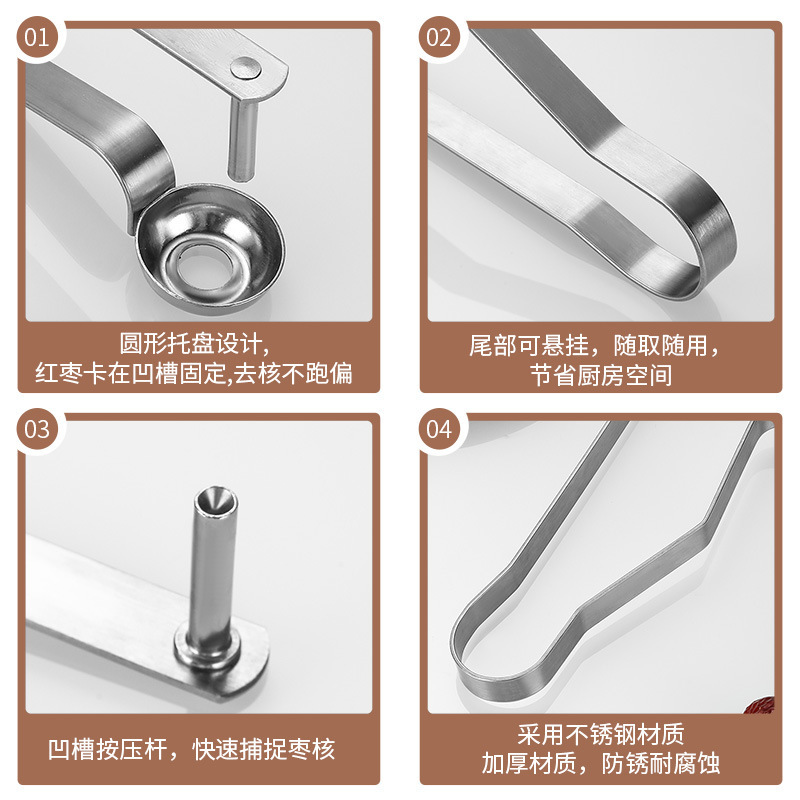 01

圆形托盘设计，
红枣卡在凹槽固定,去核不跑偏

02

尾部可悬挂，随取随用，
节省厨房空间

03

凹槽按压杆，快速捕捉枣核

04

采用不锈钢材质
加厚材质，防锈耐腐蚀