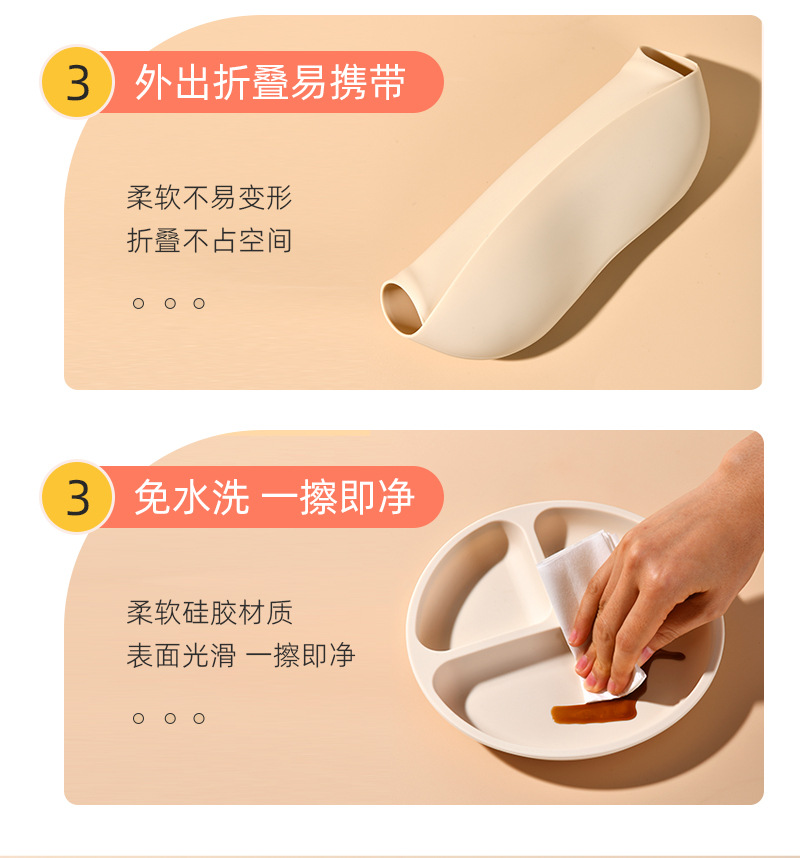 3 外出折叠易携带

柔软不易变形
折叠不占空间

3 免水洗 一擦即净

柔软硅胶材质
表面光滑 一擦即净