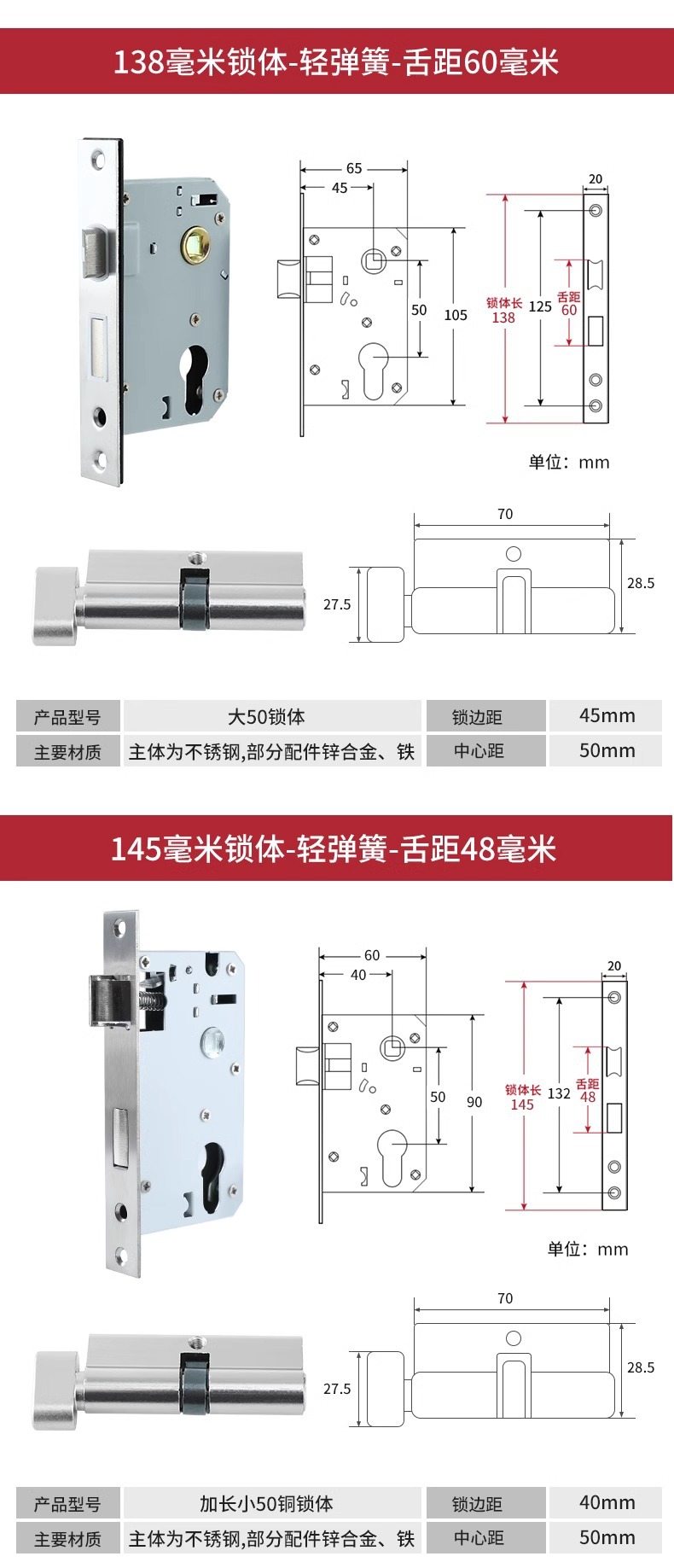 138毫米锁体-轻弹簧-舌距60毫米

65
45
50
105
20
锁体长 138
125
舌距 60

单位：mm

70
27.5
28.5

| 产品型号 | 大50锁体 | 锁边距 | 45mm |
|---|---|---|---|
| 主要材质 | 主体为不锈钢,部分配件锌合金、铁 | 中心距 | 50mm |

145毫米锁体-轻弹簧-舌距48毫米

60
40
50
90
20
锁体长 145
132
舌距 48

单位：mm

70
27.5
28.5

| 产品型号 | 加长小50铜锁体 | 锁边距 | 40mm |
|---|---|---|---|
| 主要材质 | 主体为不锈钢,部分配件锌合金、铁 | 中心距 | 50mm |