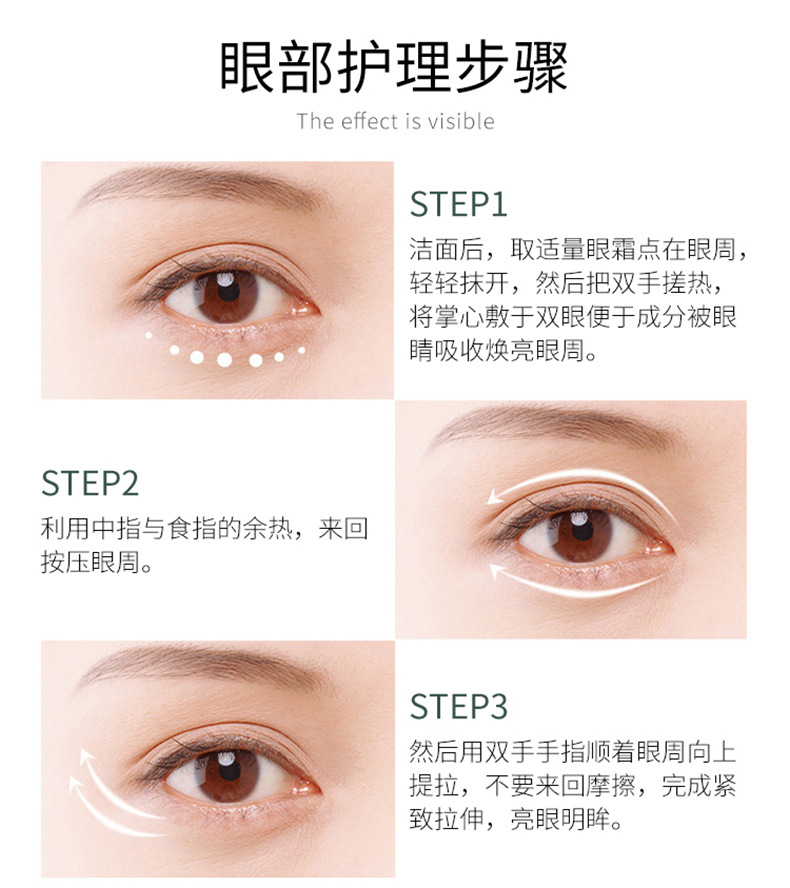 眼部护理步骤

The effect is visible

STEP1

洁面后，取适量眼霜点在眼周，轻轻抹开，然后把双手搓热，将掌心敷于双眼便于成分被眼睛吸收焕亮眼周。

STEP2

利用中指与食指的余热，来回按压眼周。

STEP3

然后用双手手指顺着眼周向上提拉，不要来回摩擦，完成紧致拉伸，亮眼明眸。