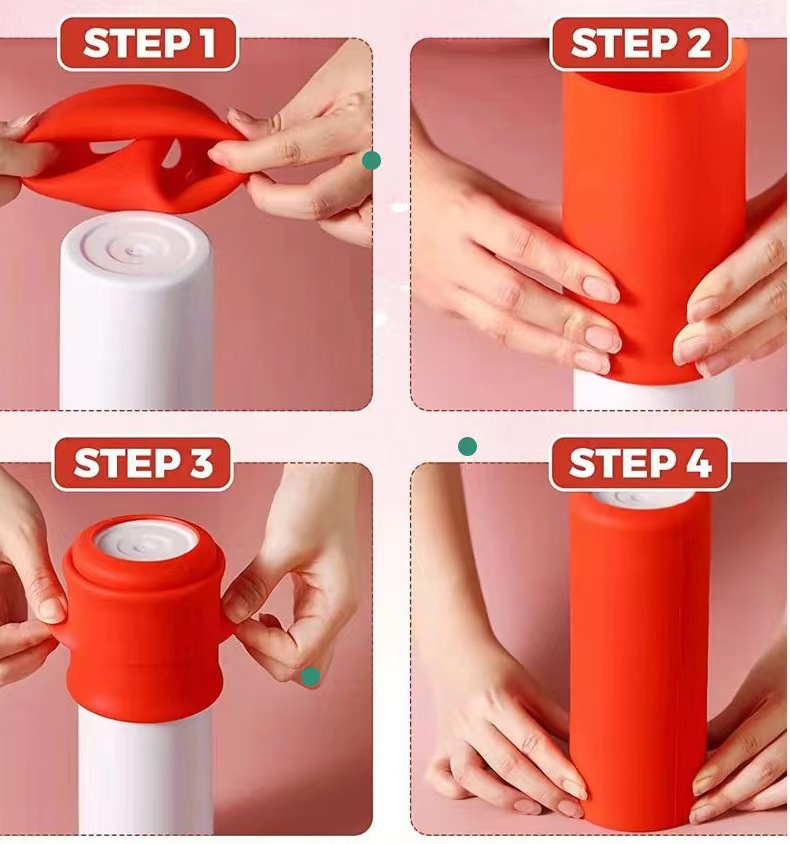 STEP 1

STEP 2

STEP 3

STEP 4