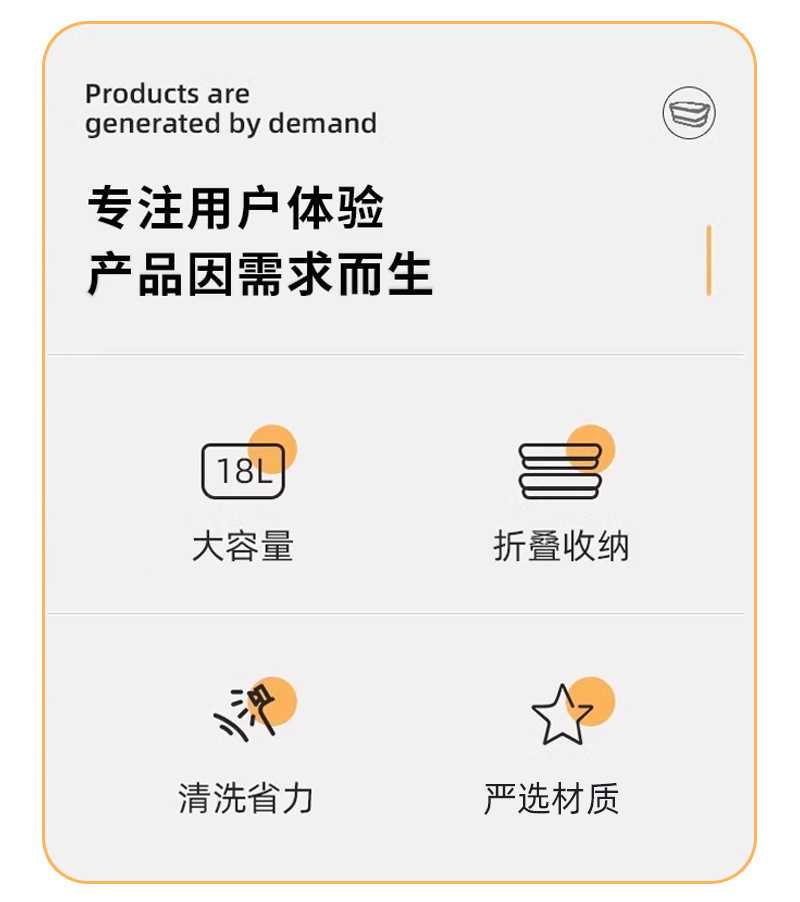 Products are
generated by demand

专注用户体验
产品因需求而生

18L

大容量

折叠收纳

清洗省力

严选材质