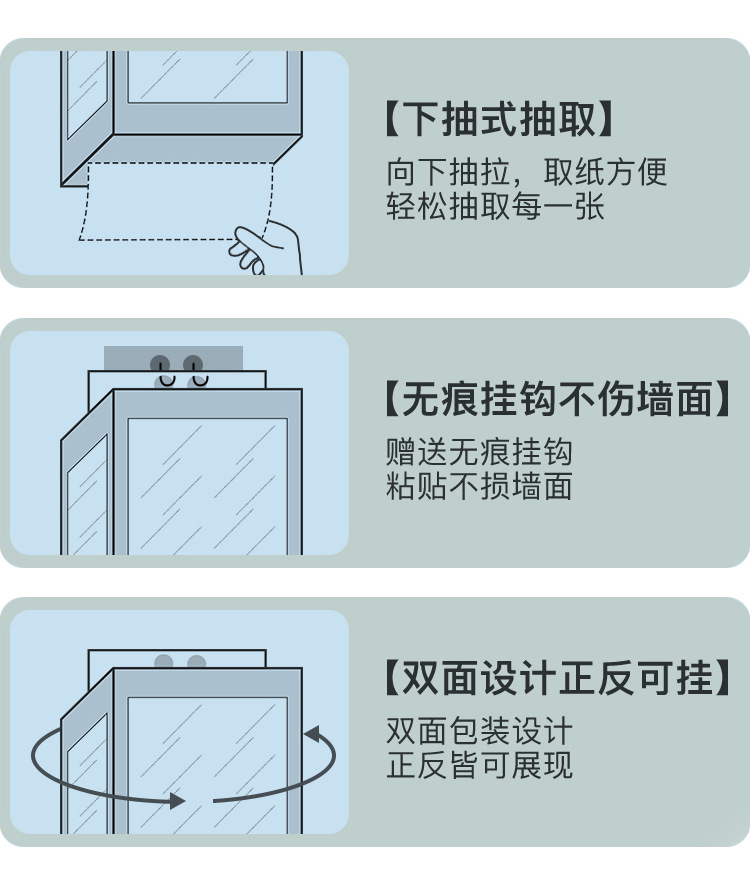 【下抽式抽取】
向下抽拉，取纸方便
轻松抽取每一张

【无痕挂钩不伤墙面】
赠送无痕挂钩
粘贴不损墙面

【双面设计正反可挂】
双面包装设计
正反皆可展现