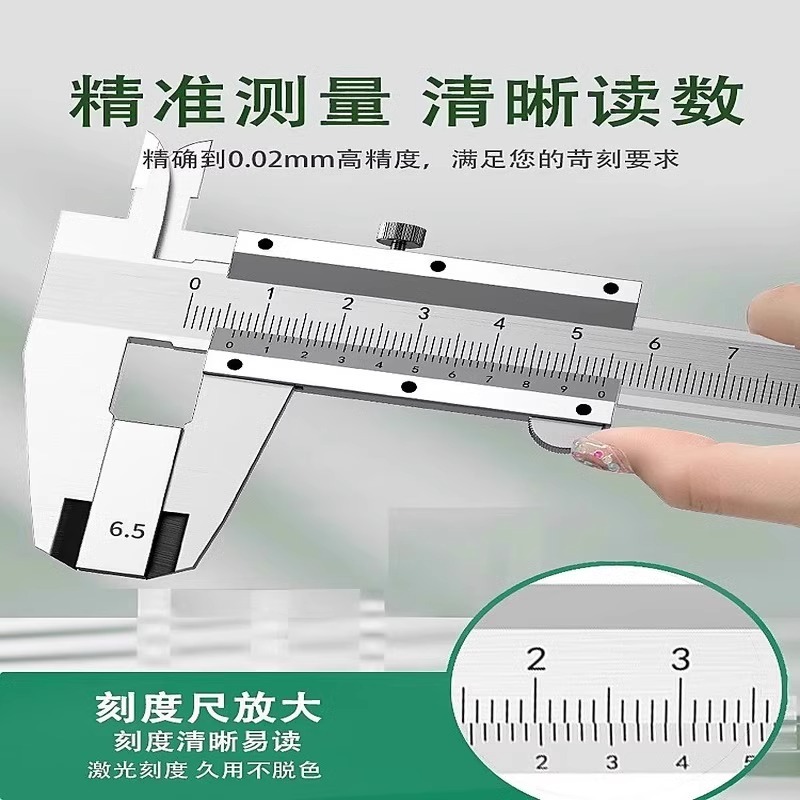 精准测量 清晰读数

精确到0.02mm高精度，满足您的苛刻要求

0 1 2 3 4 5 6 7

0 1 2 3 4 5 6 7 8 9 0

6.5

刻度尺放大

刻度清晰易读

激光刻度 久用不脱色

2 3

2 3 4 5