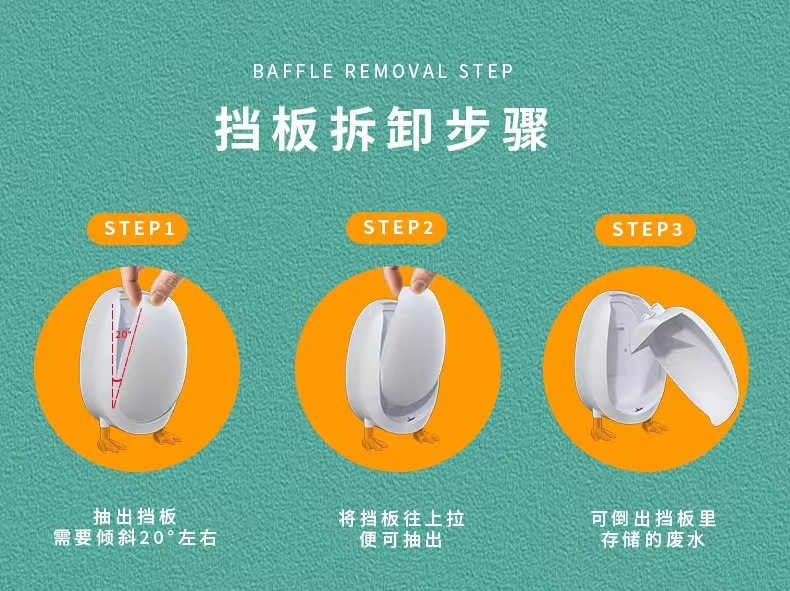 BAFFLE REMOVAL STEP

挡板拆卸步骤

STEP1

20°

抽出挡板
需要倾斜20°左右

STEP2

将挡板往上拉
便可抽出

STEP3

可倒出挡板里
存储的废水