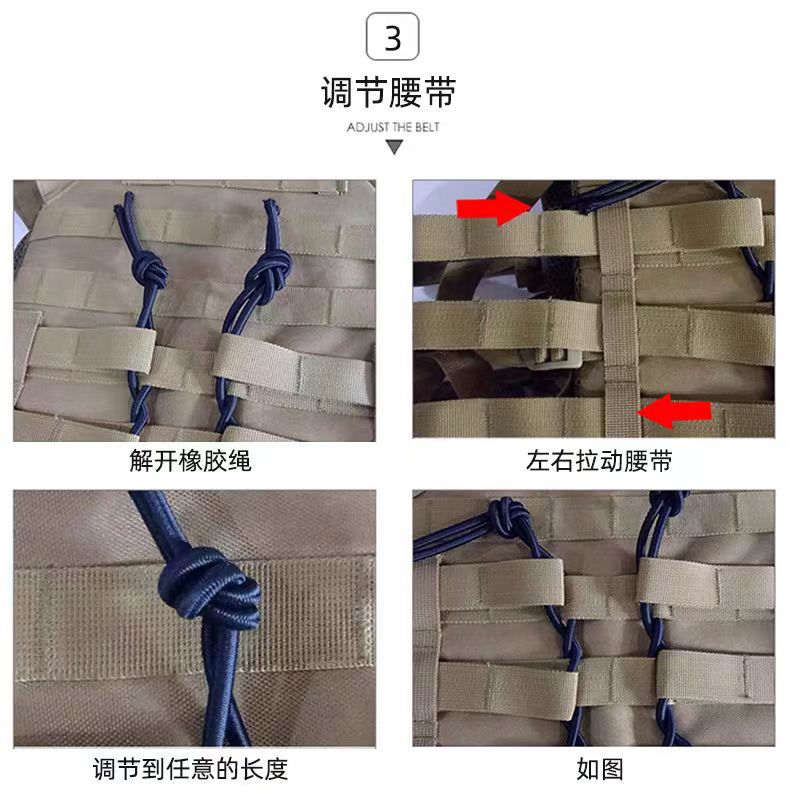 3

调节腰带

ADJUST THE BELT

解开橡胶绳

左右拉动腰带

调节到任意的长度

如图