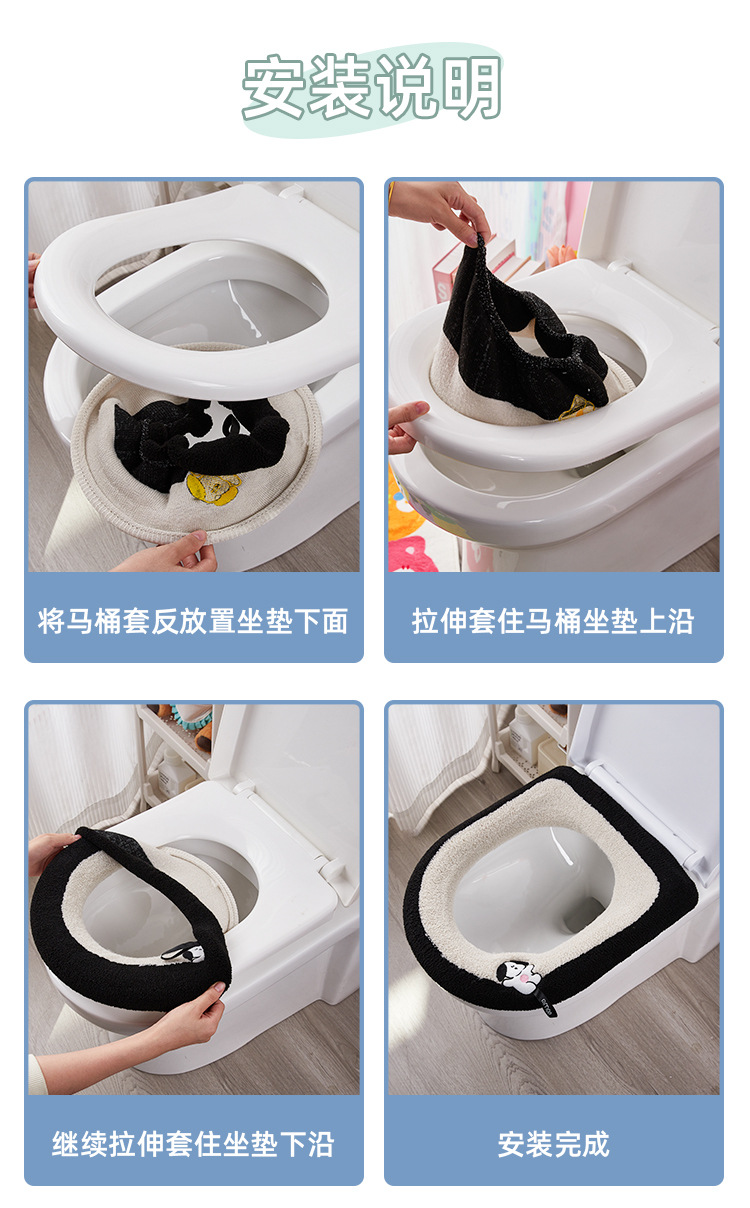 安装说明

将马桶套反放置坐垫下面

拉伸套住马桶坐垫上沿

继续拉伸套住坐垫下沿

安装完成