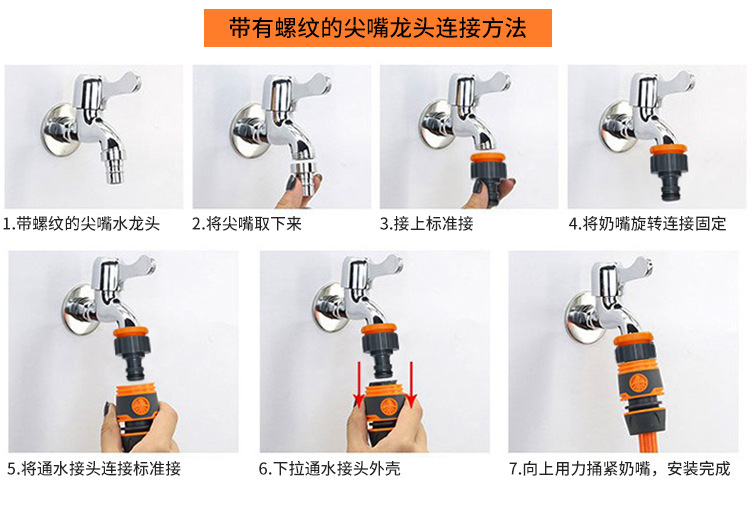 带有螺纹的尖嘴龙头连接方法

1.带螺纹的尖嘴水龙头

2.将尖嘴取下来

3.接上标准接

4.将奶嘴旋转连接固定

5.将通水接头连接标准接

6.下拉通水接头外壳

7.向上用力捅紧奶嘴，安装完成