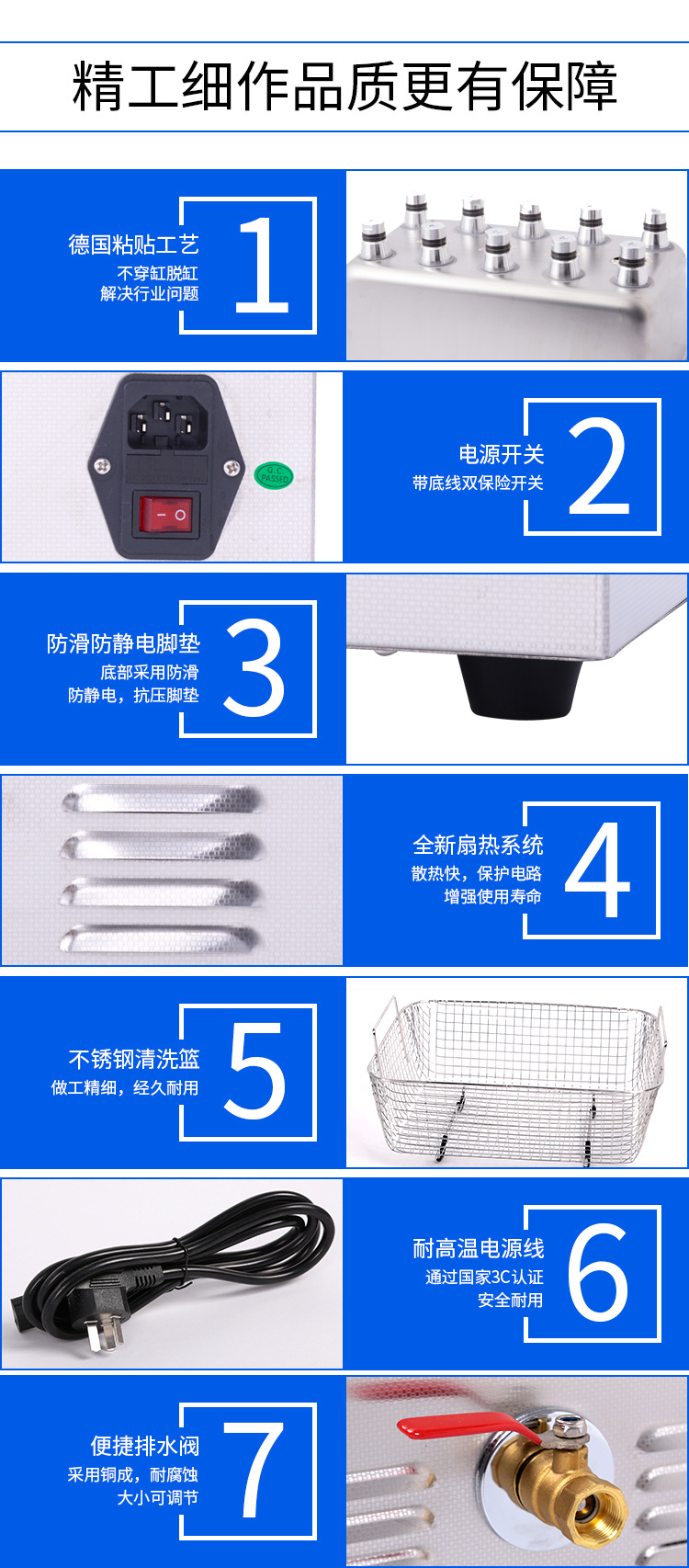 精工细作品质更有保障

德国粘贴工艺
不穿缸脱缸
解决行业问题
1

Q.C.
PASSED

电源开关
带底线双保险开关
2

防滑防静电脚垫
底部采用防滑
防静电，抗压脚垫
3

全新扇热系统
散热快，保护电路
增强使用寿命
4

不锈钢清洗篮
做工精细，经久耐用
5

耐高温电源线
通过国家3C认证
安全耐用
6

便捷排水阀
采用铜成，耐腐蚀
大小可调节
7